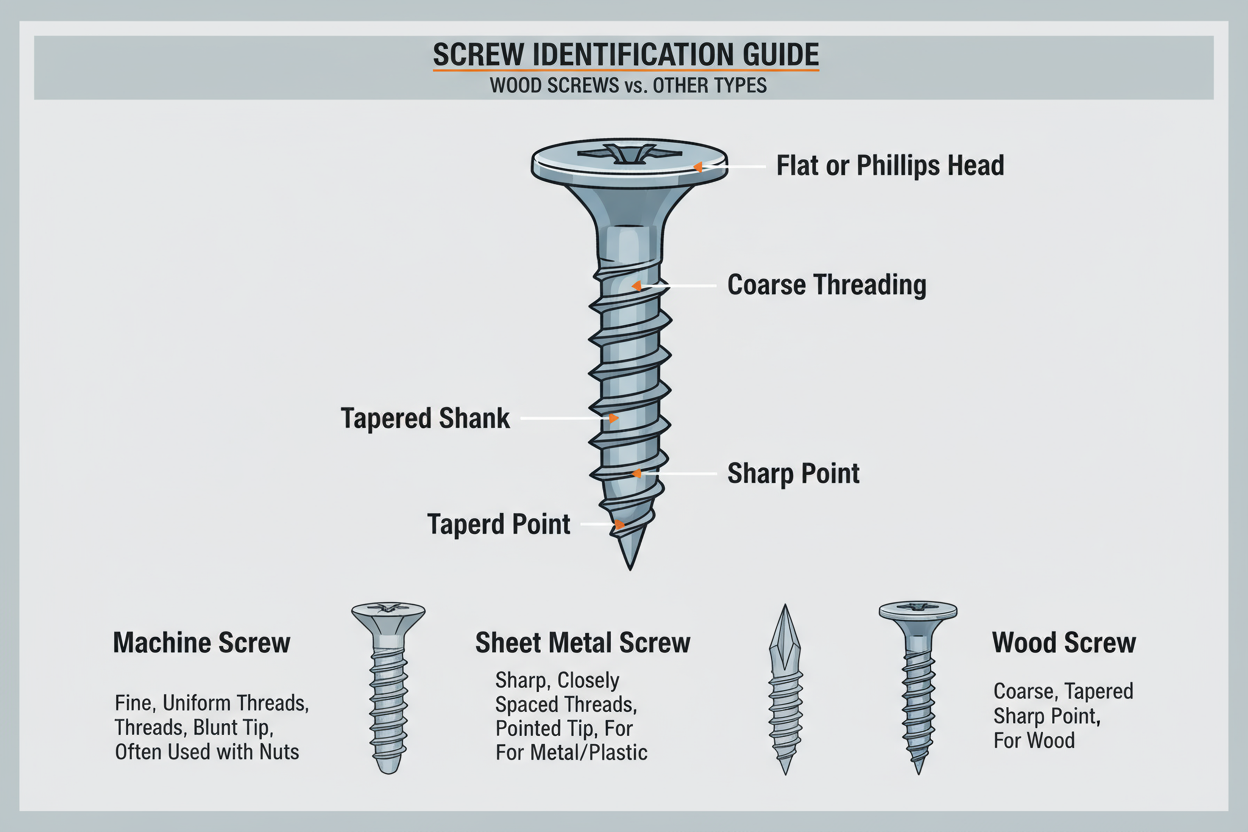 SCREW IDENTIFICATION GUIDE
WOOD SCREWS vs. OTHER TYPES

Flat or Phillips Head

Coarse Threading

Tapered Shank

Sharp Point

Taperd Point

Machine Screw

Fine, Uniform Threads, Threads, Blunt Tip, Often Used with Nuts

Sheet Metal Screw

Sharp, Closely Spaced Threads, Pointed Tip, For For Metal/Plastic

Wood Screw

Coarse, Tapered Sharp Point, For Wood