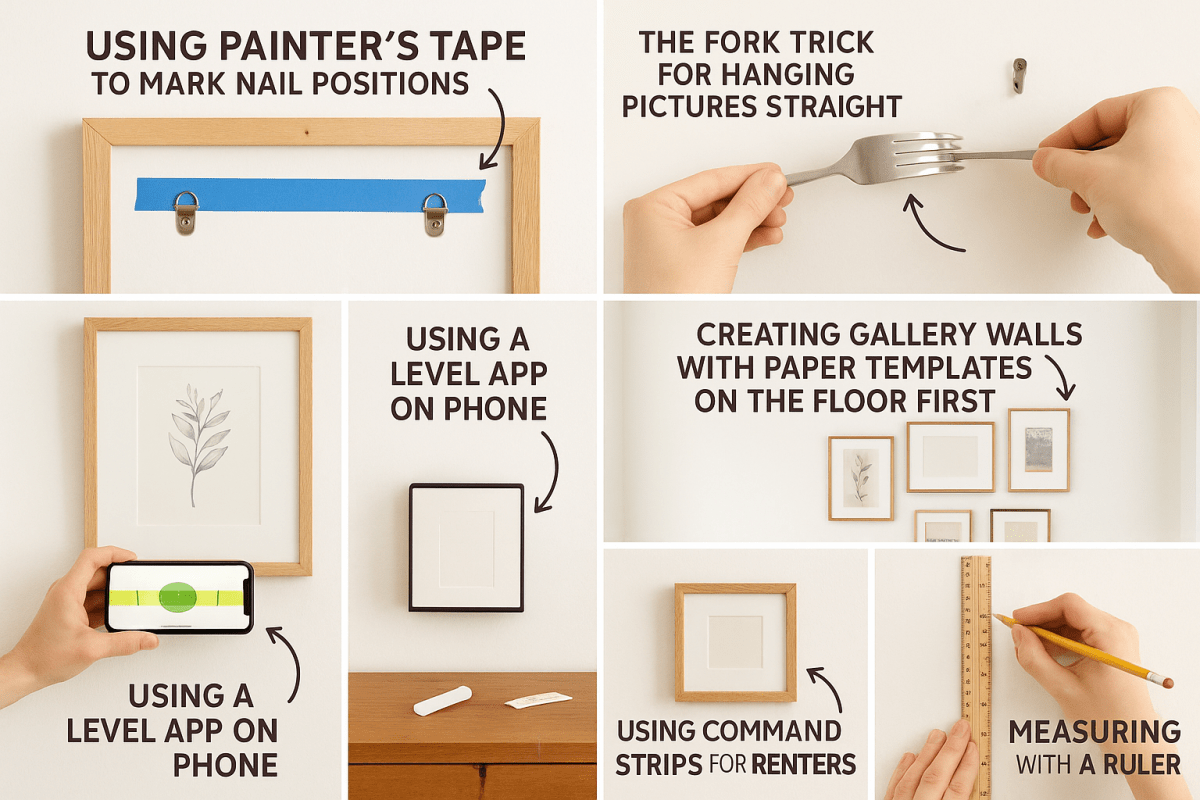 USING PAINTER'S TAPE TO MARK NAIL POSITIONS

THE FORK TRICK FOR HANGING PICTURES STRAIGHT

USING A LEVEL APP ON PHONE

USING A LEVEL APP ON PHONE

CREATING GALLERY WALLS WITH PAPER TEMPLATES ON THE FLOOR FIRST

USING COMMAND STRIPS FOR RENTERS

MEASURING WITH A RULER