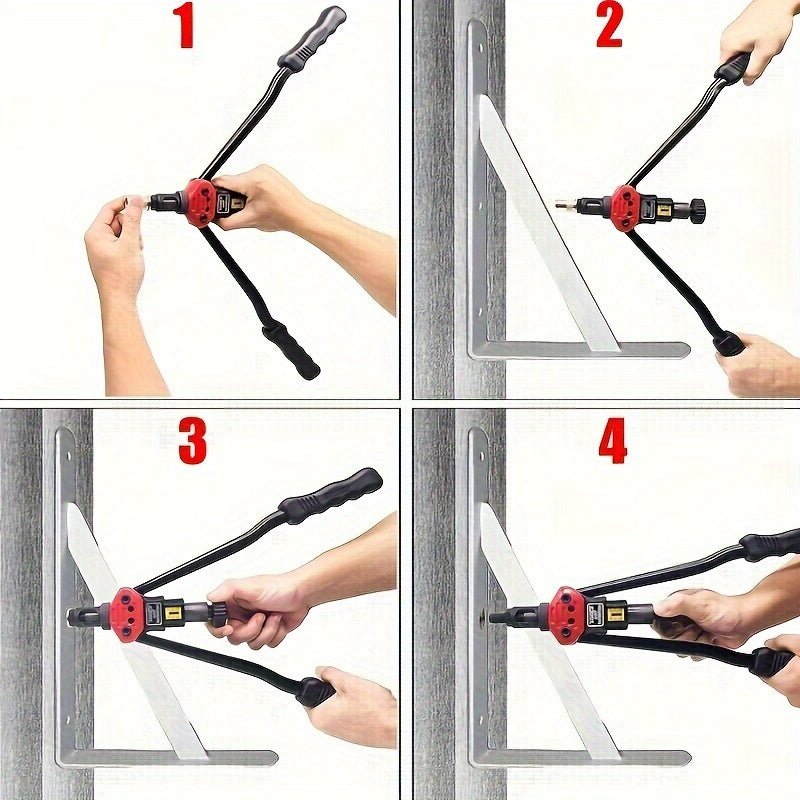 1

2

3

4