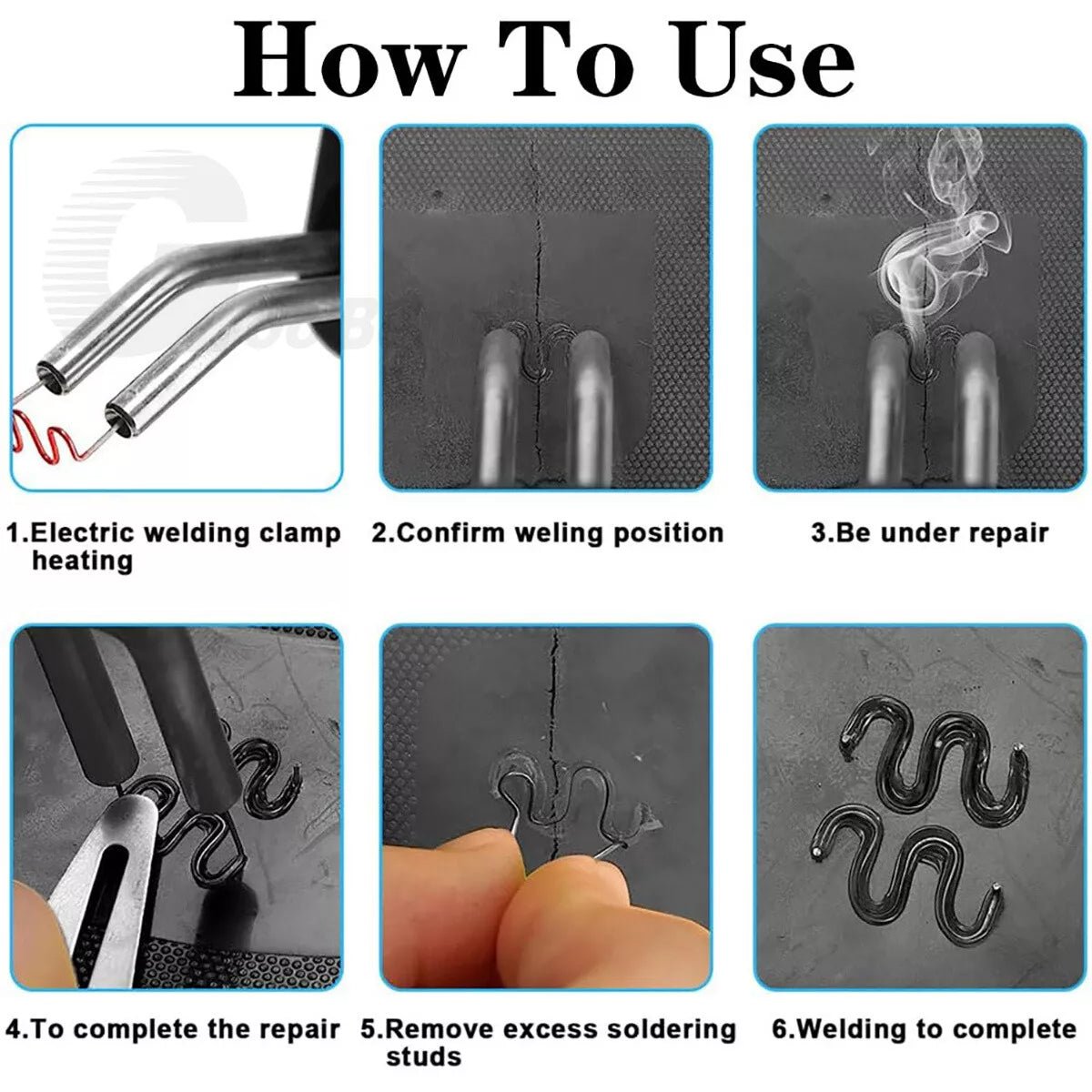 How To Use

1.Electric welding clamp heating

2.Confirm weling position

3.Be under repair

4.To complete the repair

5.Remove excess soldering studs

6.Welding to complete