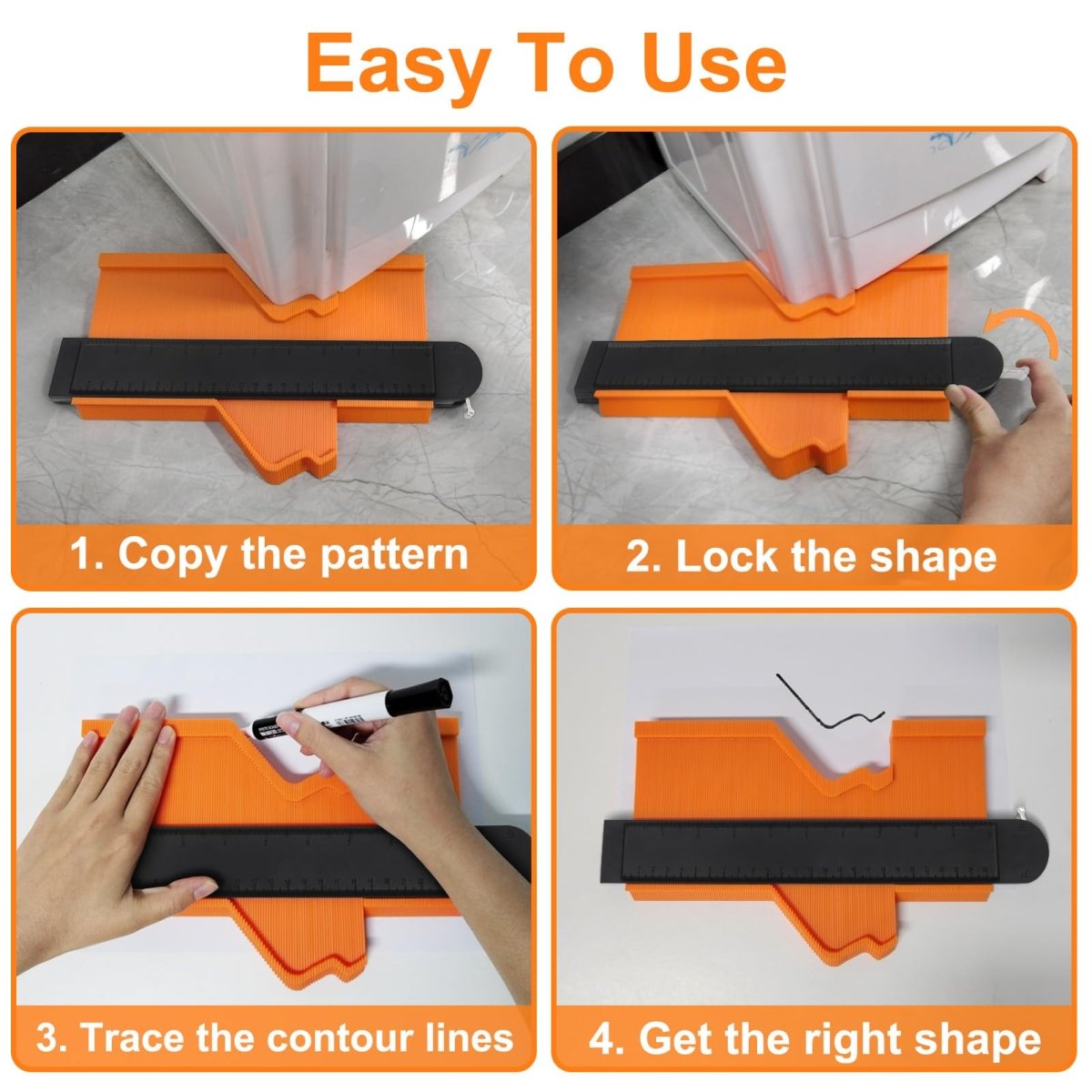 Easy To Use

1. Copy the pattern

2. Lock the shape

3. Trace the contour lines

4. Get the right shape