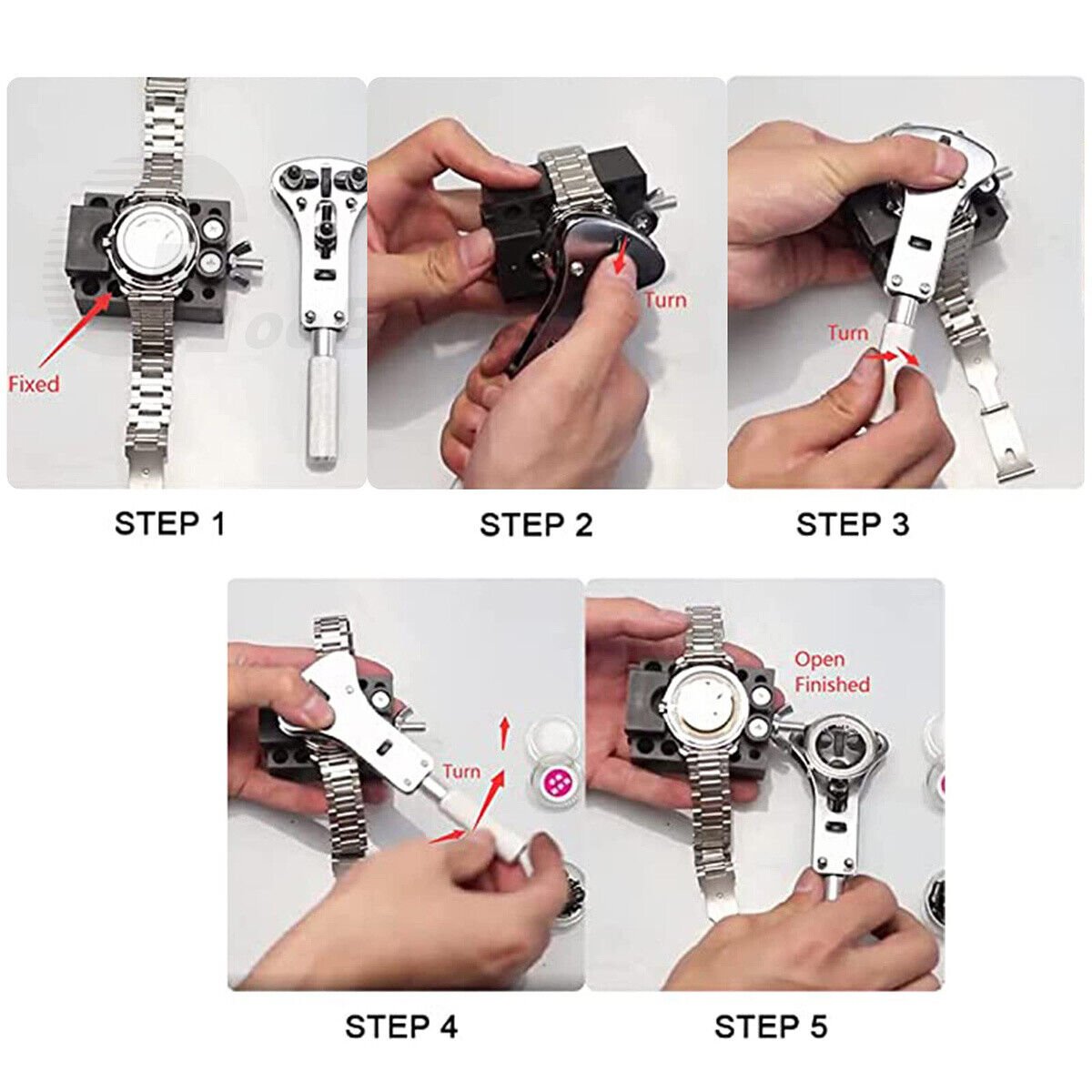 Fixed

STEP 1

Turn

STEP 2

Turn

STEP 3

Turn

STEP 4

Open
Finished

STEP 5