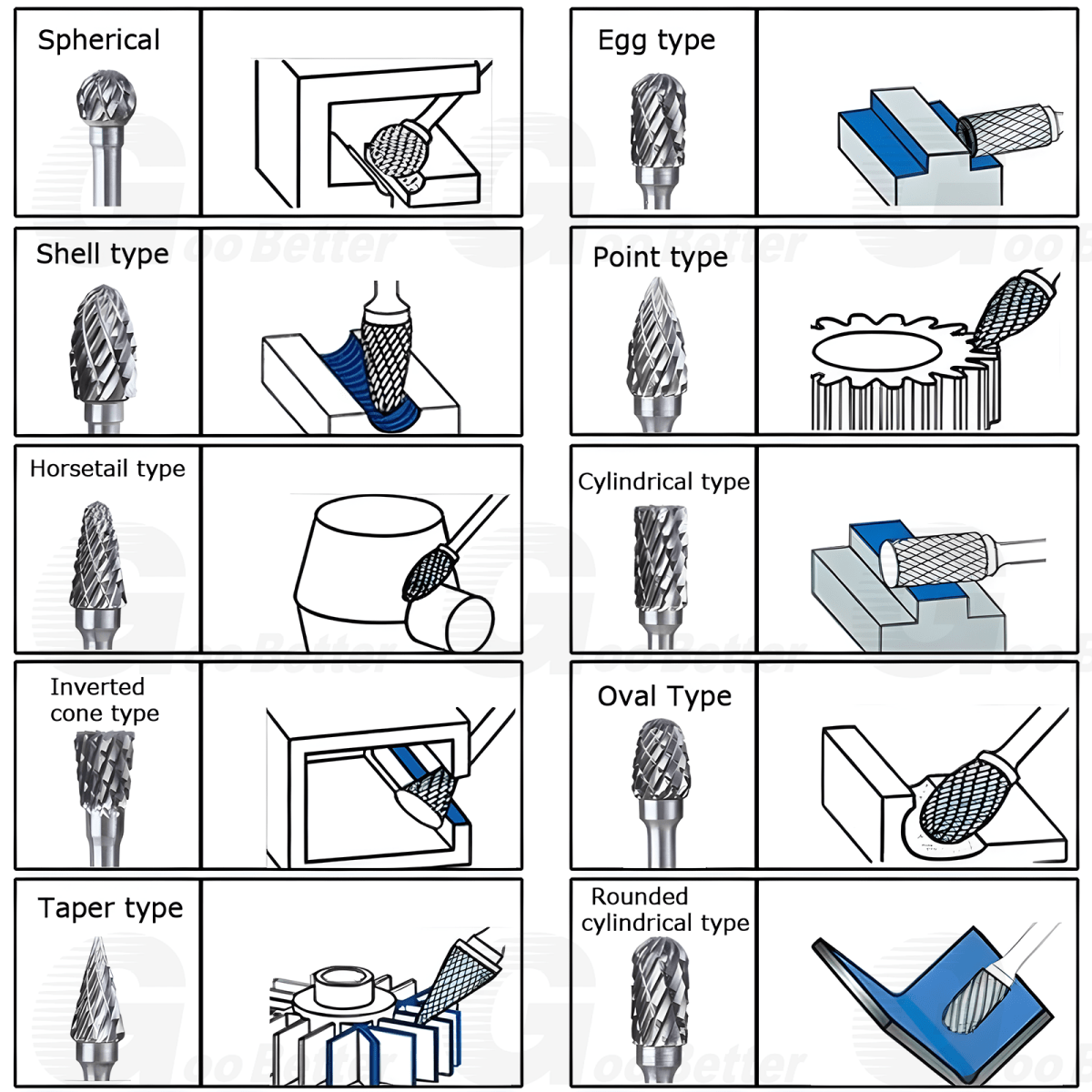 Spherical

Shell type

Horsetail type

Inverted cone type

Taper type

Egg type

Point type

Cylindrical type

Oval Type

Rounded cylindrical type

Goo Better