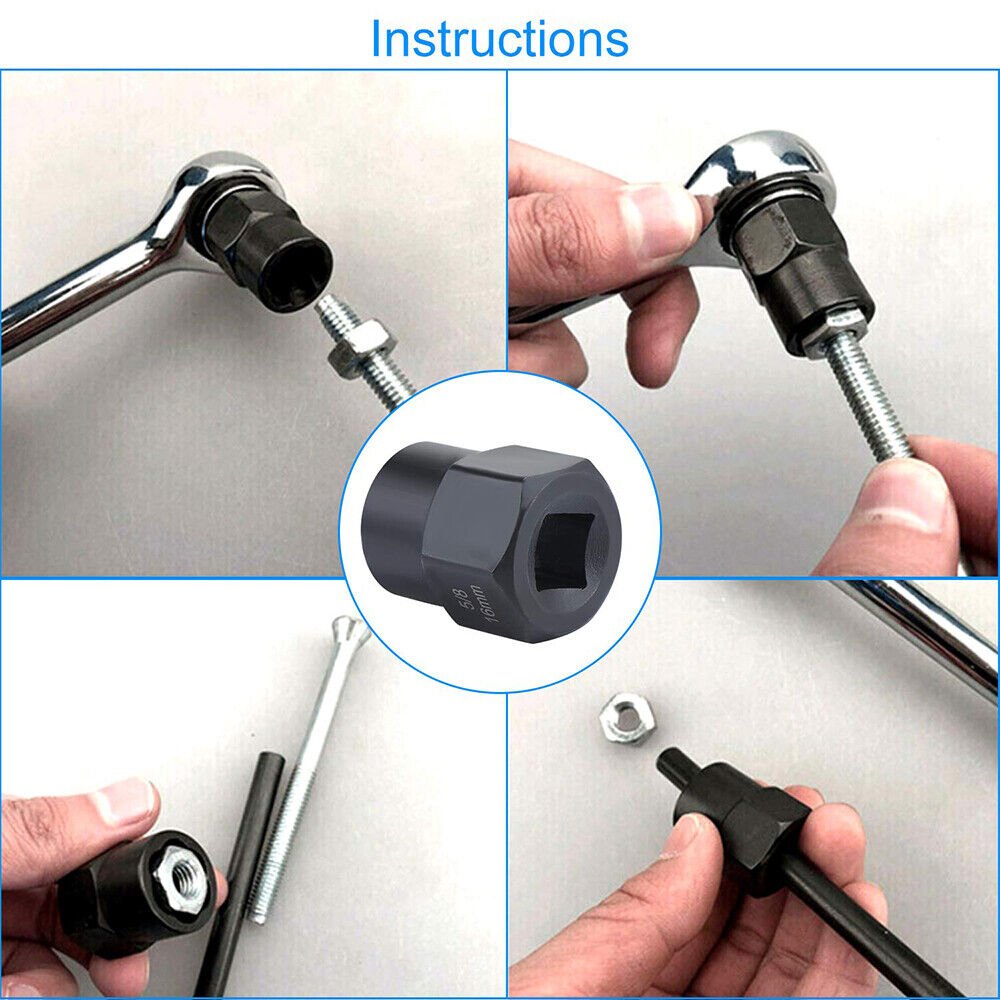 Instructions

5/8
16mm