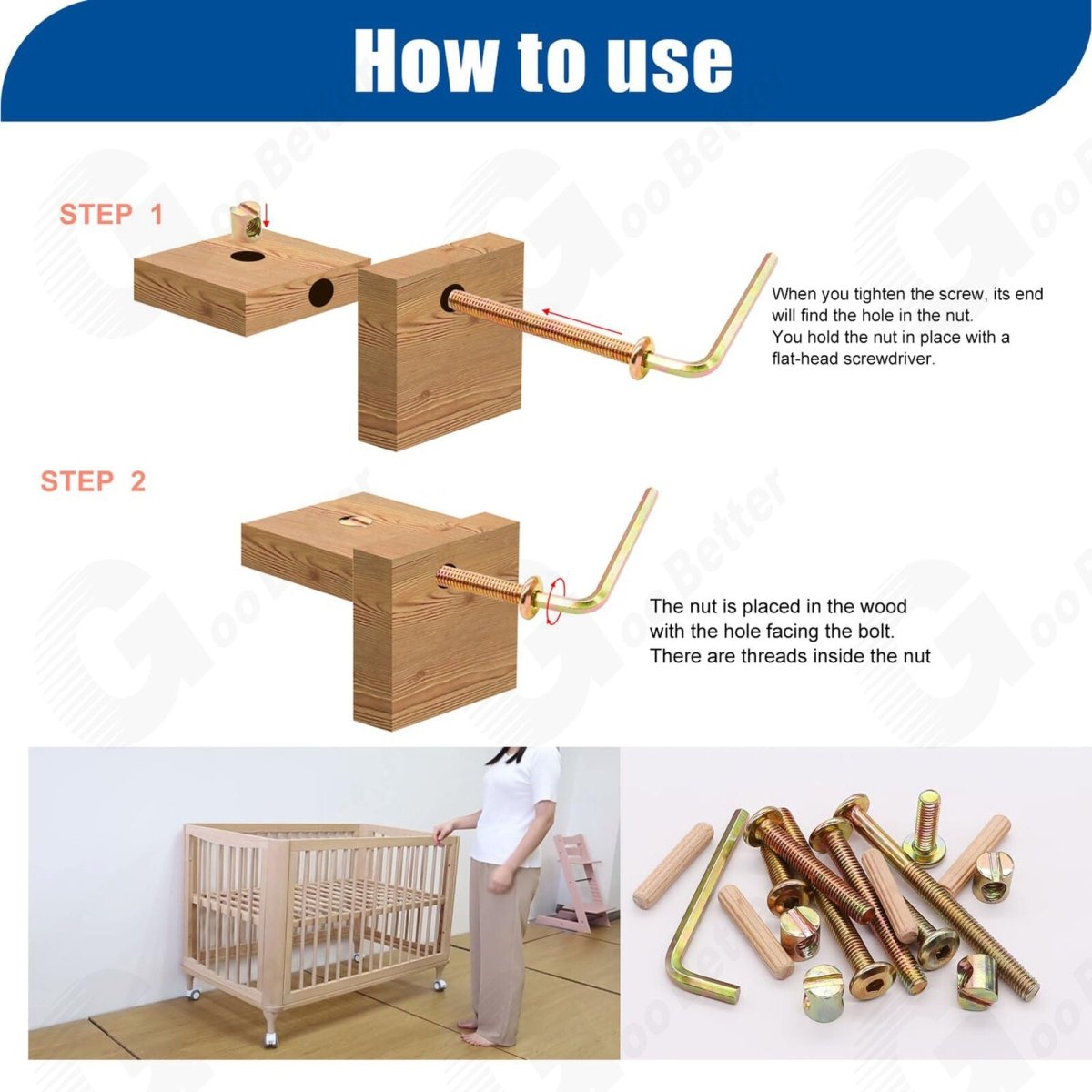 How to use

STEP 1

When you tighten the screw, its end will find the hole in the nut.
You hold the nut in place with a flat-head screwdriver.

STEP 2

The nut is placed in the wood with the hole facing the bolt.
There are threads inside the nut

Goo Better