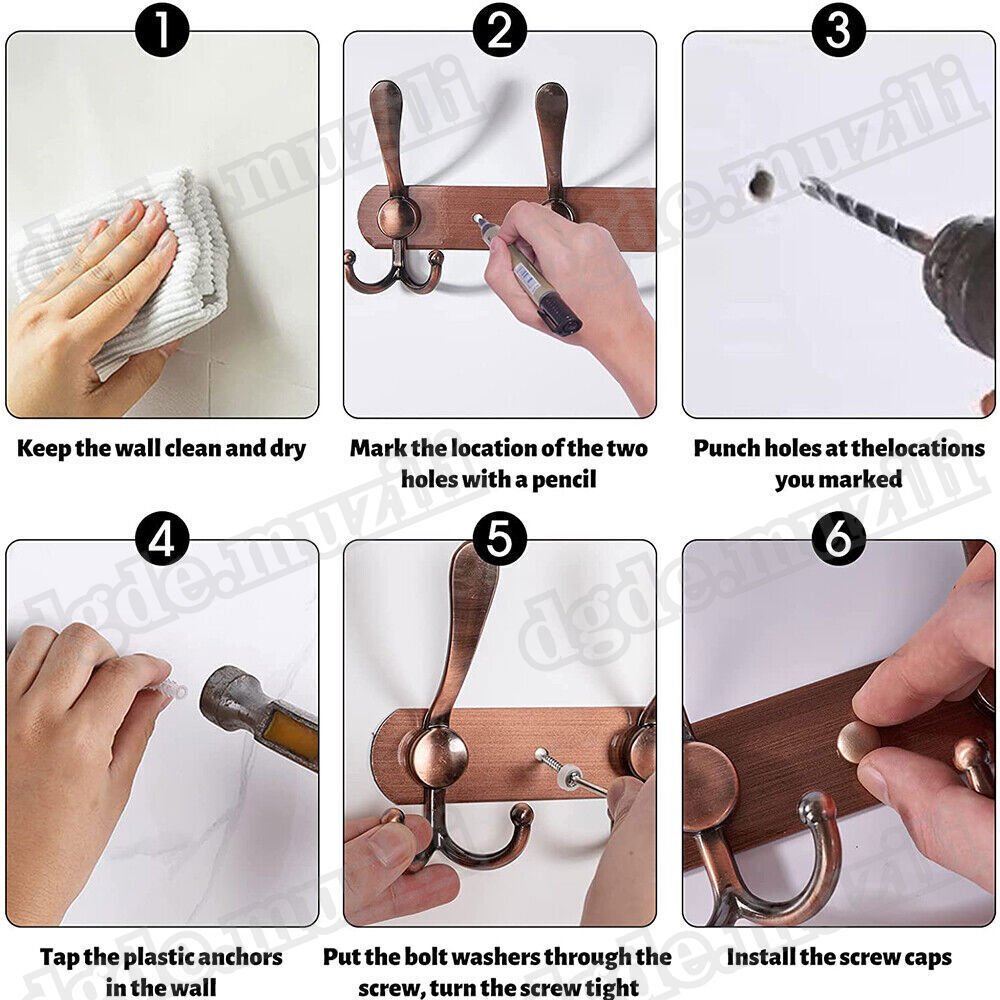 1

Keep the wall clean and dry

2

Mark the location of the two holes with a pencil

3

Punch holes at thelocations you marked

4

Tap the plastic anchors in the wall

5

Put the bolt washers through the screw, turn the screw tight

6

Install the screw caps

dgde.muzili