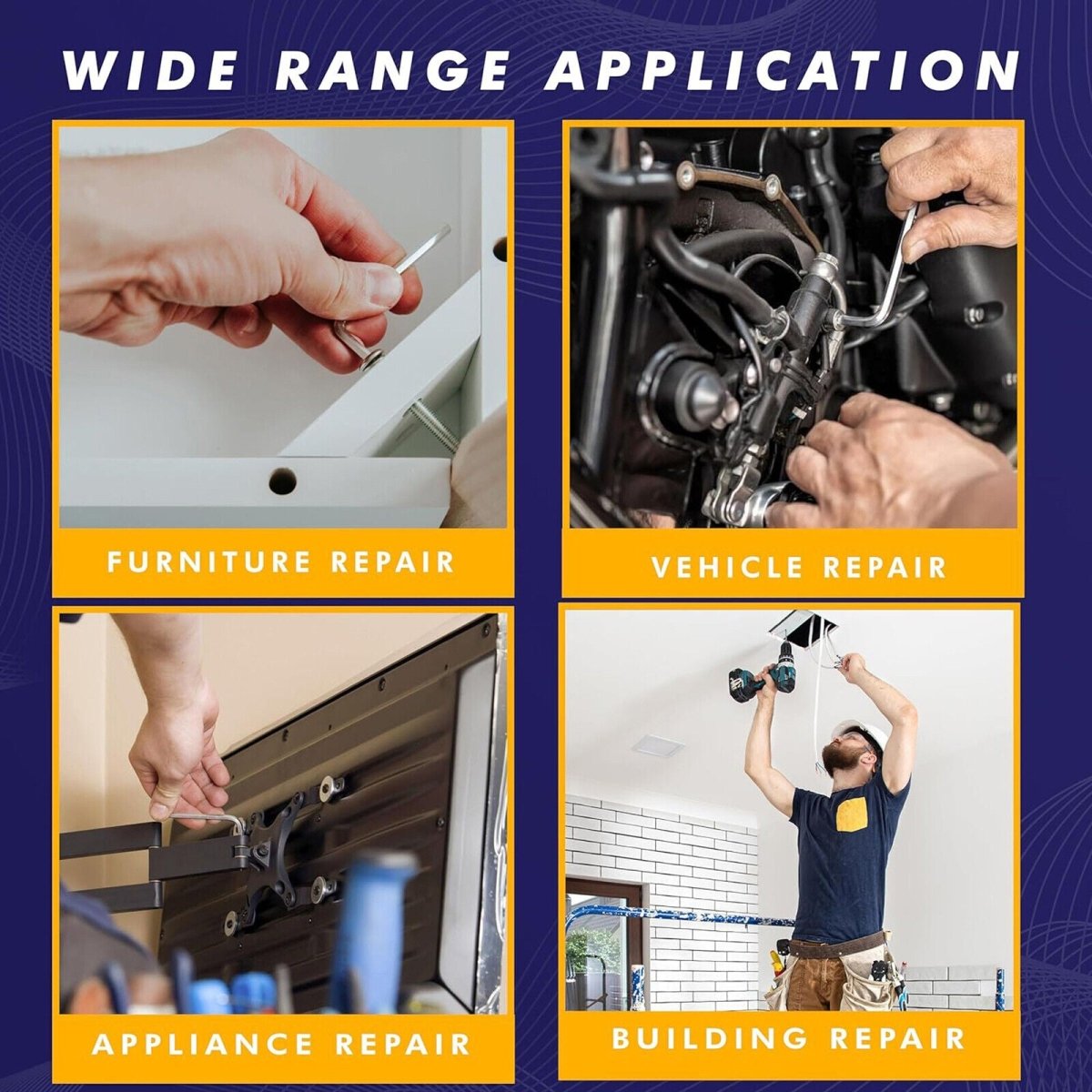 WIDE RANGE APPLICATION

FURNITURE REPAIR

VEHICLE REPAIR

APPLIANCE REPAIR

BUILDING REPAIR