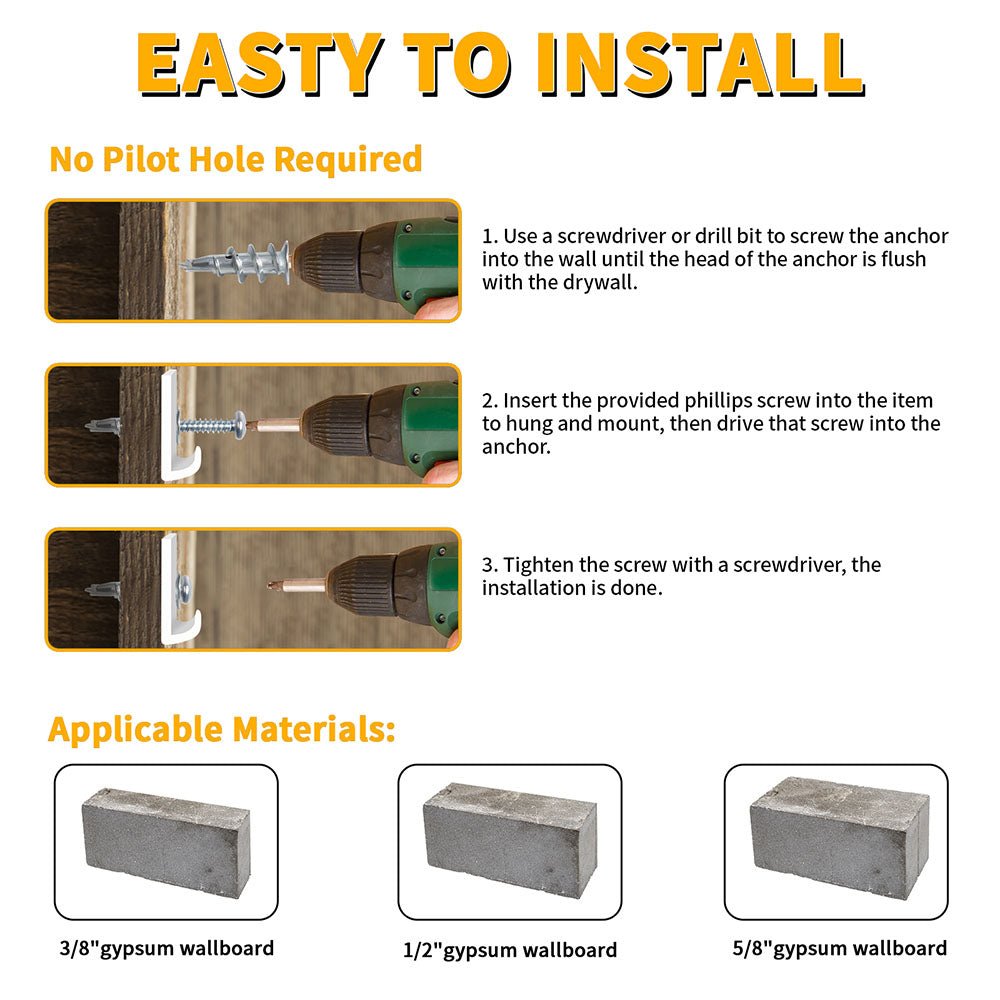 EASTY TO INSTALL

No Pilot Hole Required

1. Use a screwdriver or drill bit to screw the anchor into the wall until the head of the anchor is flush with the drywall.

2. Insert the provided phillips screw into the item to hung and mount, then drive that screw into the anchor.

3. Tighten the screw with a screwdriver, the installation is done.

Applicable Materials:

3/8"gypsum wallboard

1/2"gypsum wallboard

5/8"gypsum wallboard