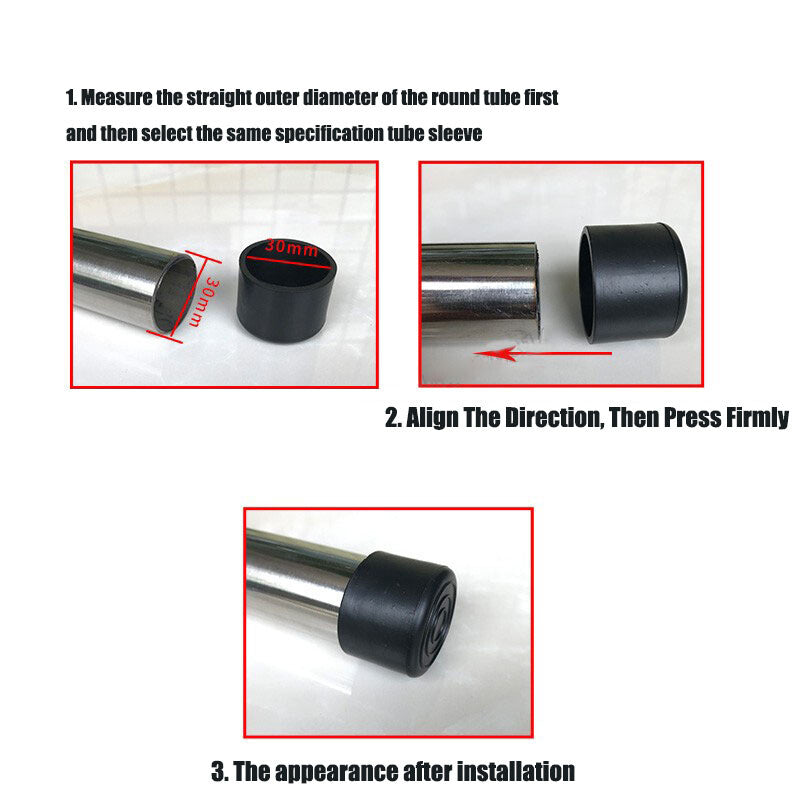 1. Measure the straight outer diameter of the round tube first and then select the same specification tube sleeve

30mm

30mm

2. Align The Direction, Then Press Firmly

3. The appearance after installation