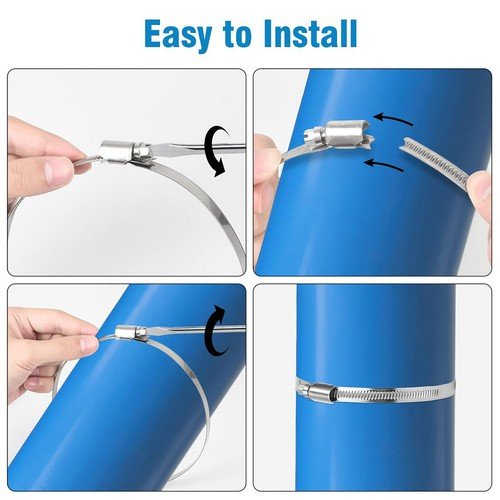 Easy to Install