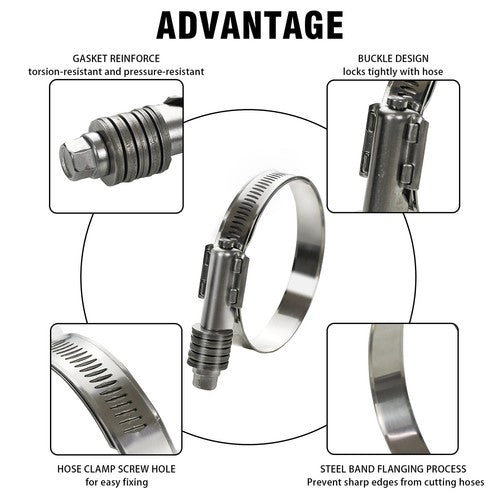 ADVANTAGE

GASKET REINFORCE
torsion-resistant and pressure-resistant

BUCKLE DESIGN
locks tightly with hose

HOSE CLAMP SCREW HOLE
for easy fixing

STEEL BAND FLANGING PROCESS
Prevent sharp edges from cutting hoses