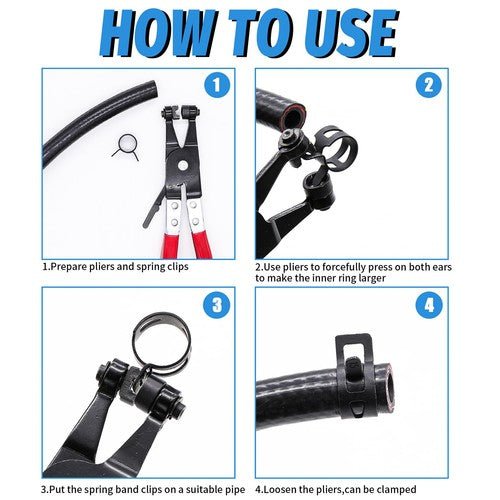 HOW TO USE

1

1.Prepare pliers and spring clips

2

2.Use pliers to forcefully press on both ears to make the inner ring larger

3

3.Put the spring band clips on a suitable pipe

4

4.Loosen the pliers,can be clamped