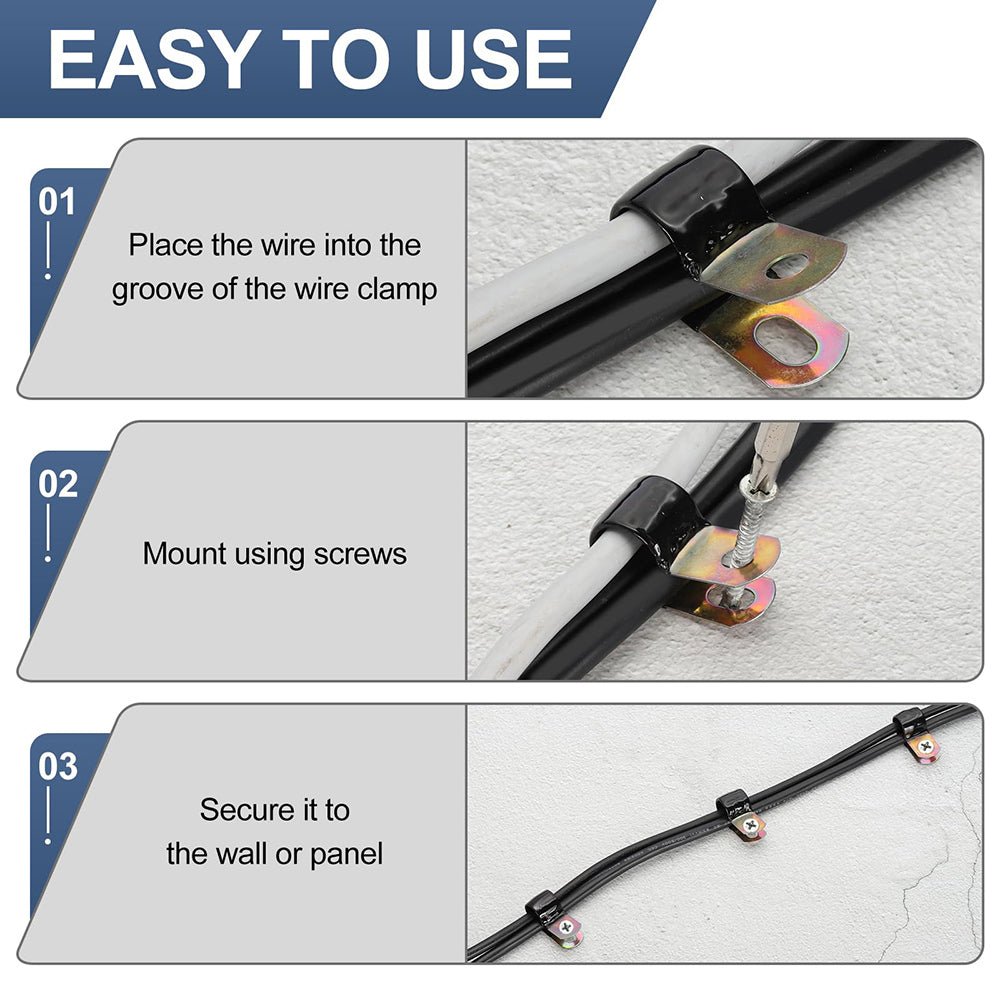 EASY TO USE

01

Place the wire into the groove of the wire clamp

02

Mount using screws

03

Secure it to the wall or panel