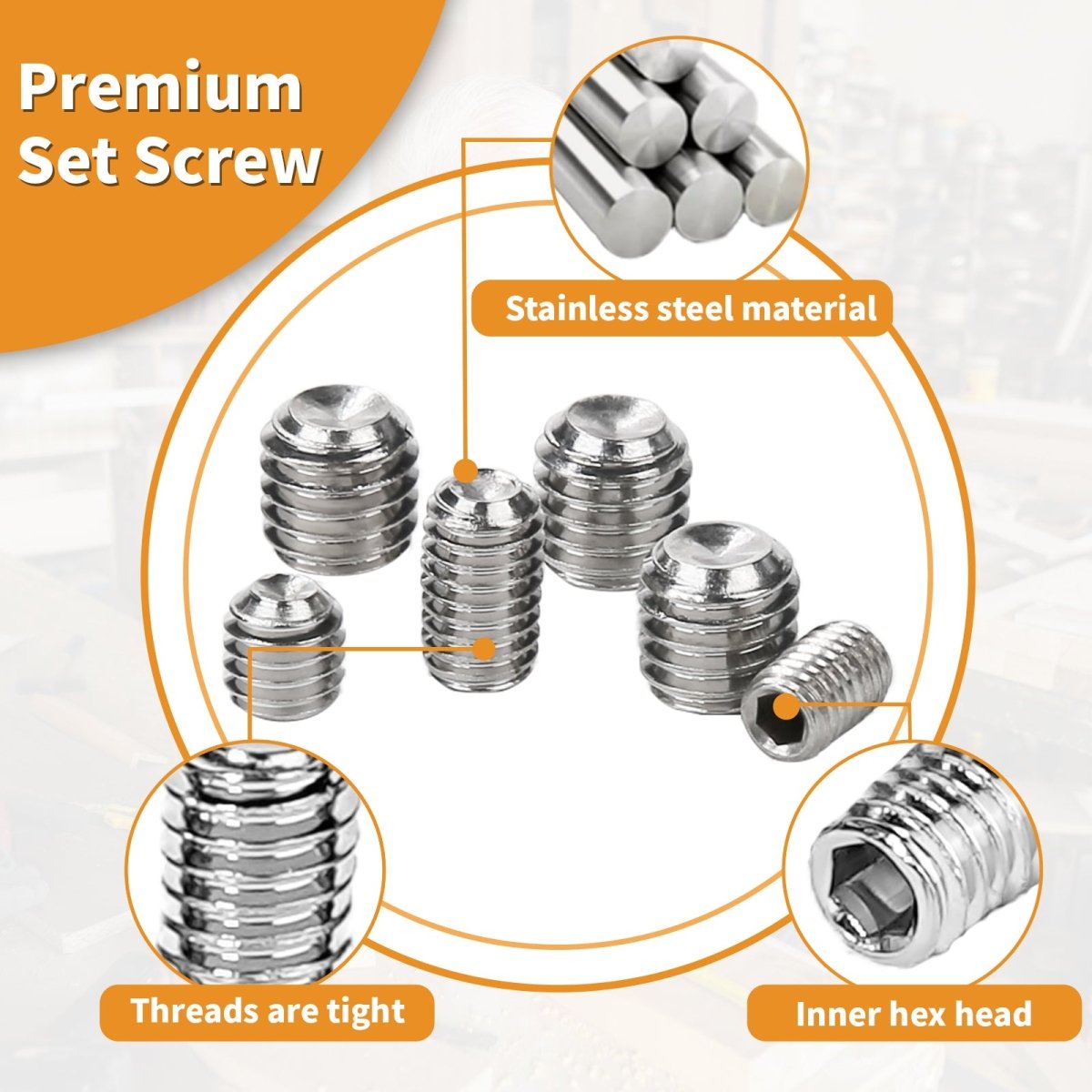 Premium Set Screw

Stainless steel material

Threads are tight

Inner hex head