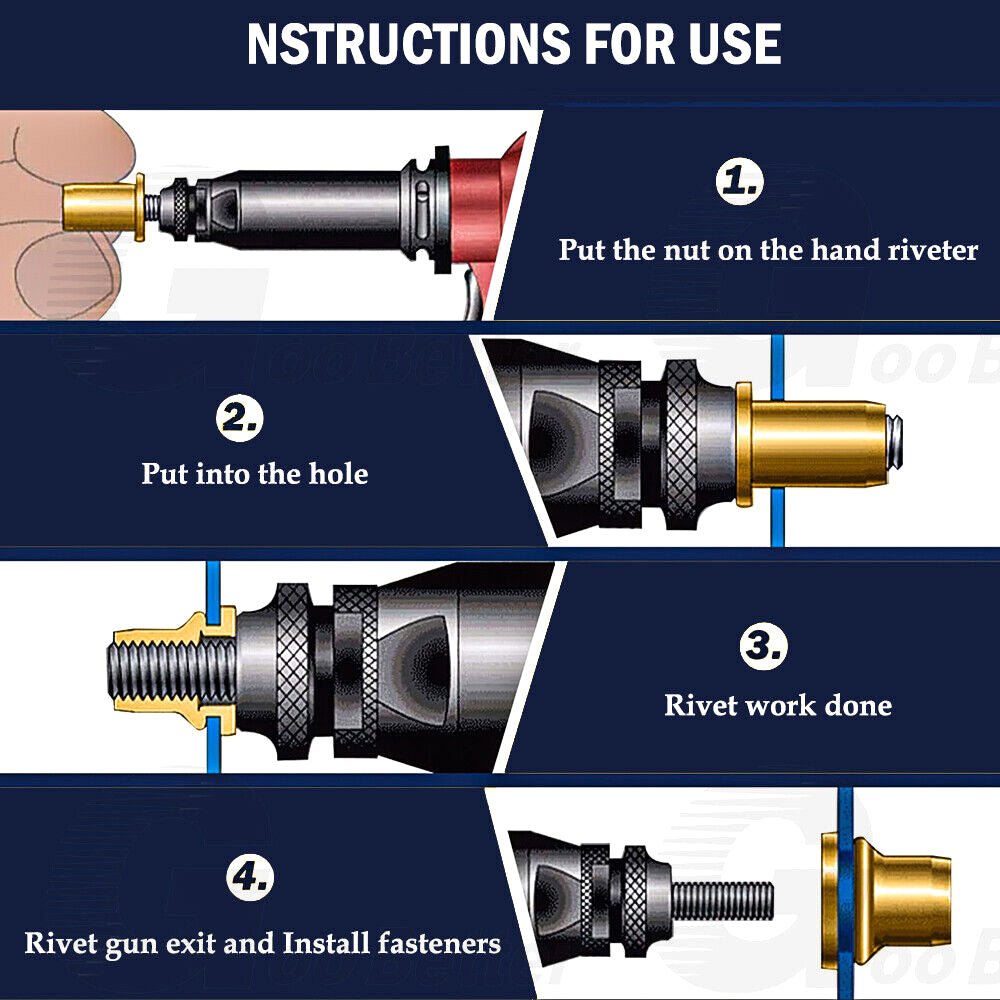 NSTRUCTIONS FOR USE

1.

Put the nut on the hand riveter

2.

Put into the hole

3.

Rivet work done

4.

Rivet gun exit and Install fasteners