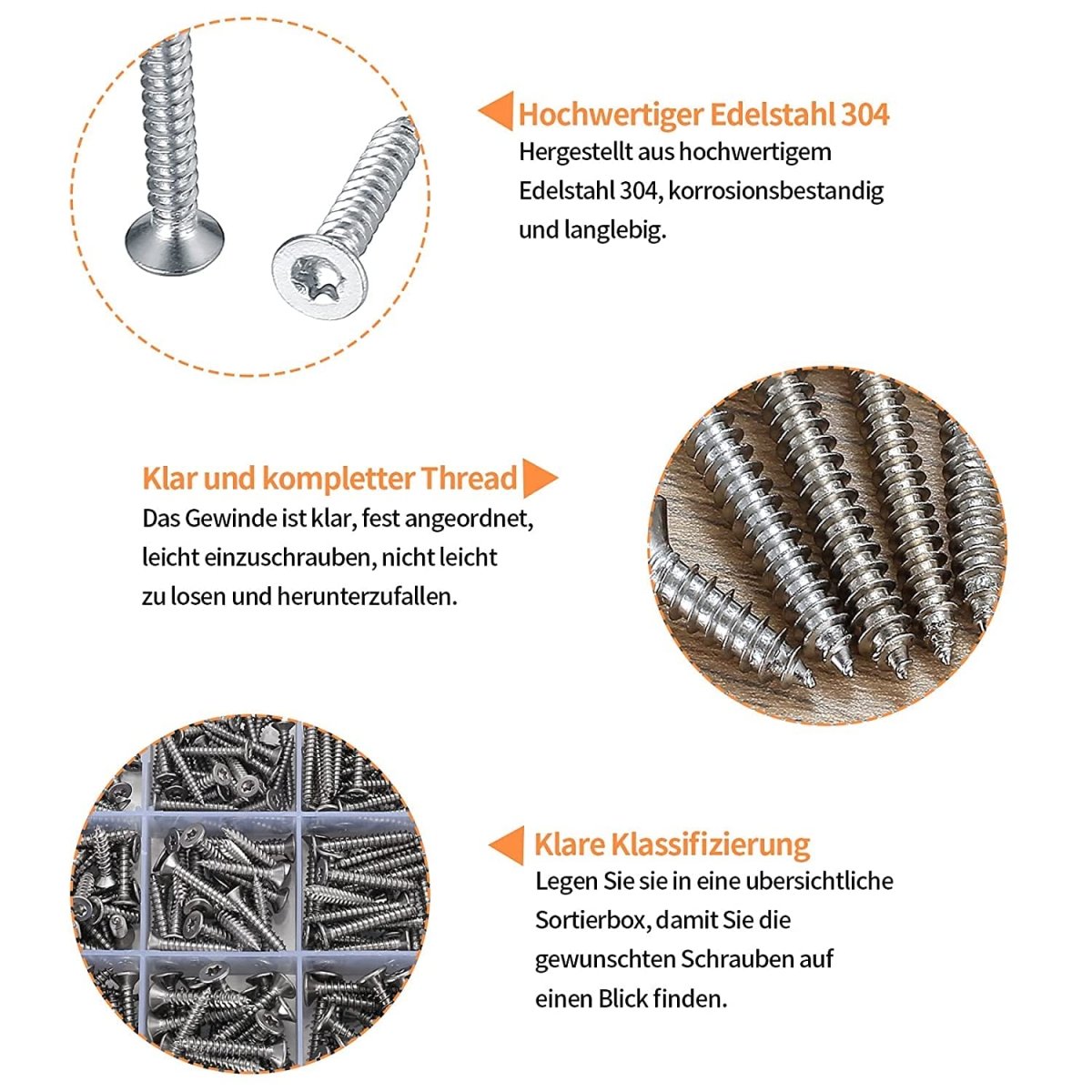 Hochwertiger Edelstahl 304
Hergestellt aus hochwertigem Edelstahl 304, korrosionsbestandig und langlebig.

Klar und kompletter Thread
Das Gewinde ist klar, fest angeordnet, leicht einzuschrauben, nicht leicht zu losen und herunterzufallen.

Klare Klassifizierung
Legen Sie sie in eine ubersichtliche Sortierbox, damit Sie die gewunschten Schrauben auf einen Blick finden.