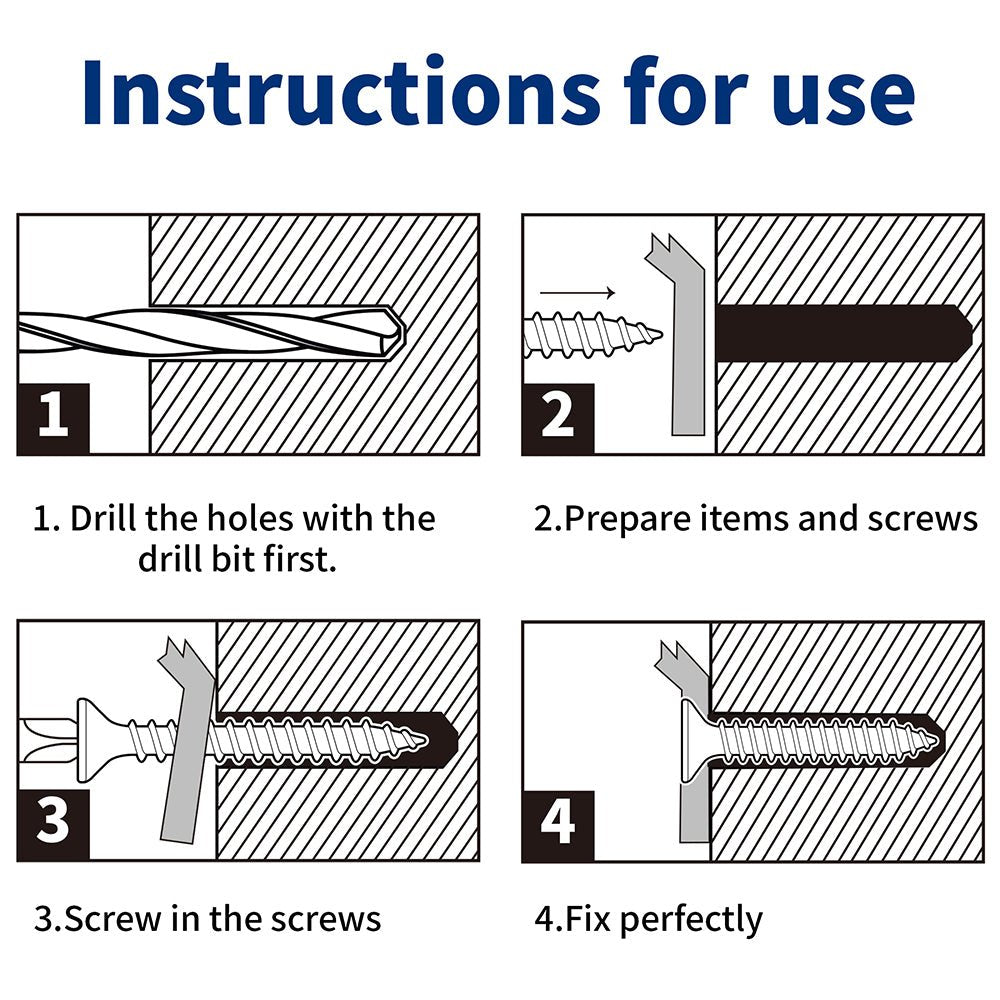 Instructions for use

1

2

1. Drill the holes with the drill bit first.

2.Prepare items and screws

3

4

3.Screw in the screws

4.Fix perfectly