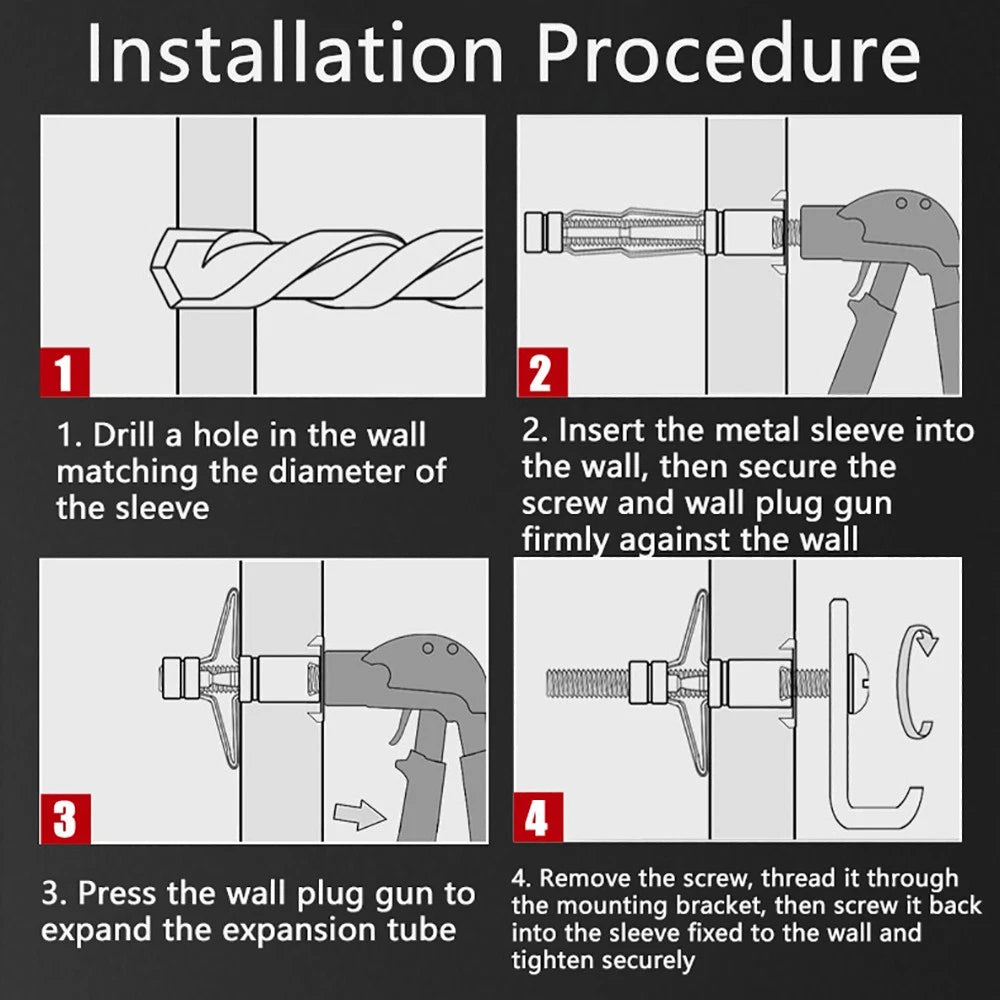 Installation Procedure

1

1. Drill a hole in the wall matching the diameter of the sleeve

2

2. Insert the metal sleeve into the wall, then secure the screw and wall plug gun firmly against the wall

3

3. Press the wall plug gun to expand the expansion tube

4

4. Remove the screw, thread it through the mounting bracket, then screw it back into the sleeve fixed to the wall and tighten securely