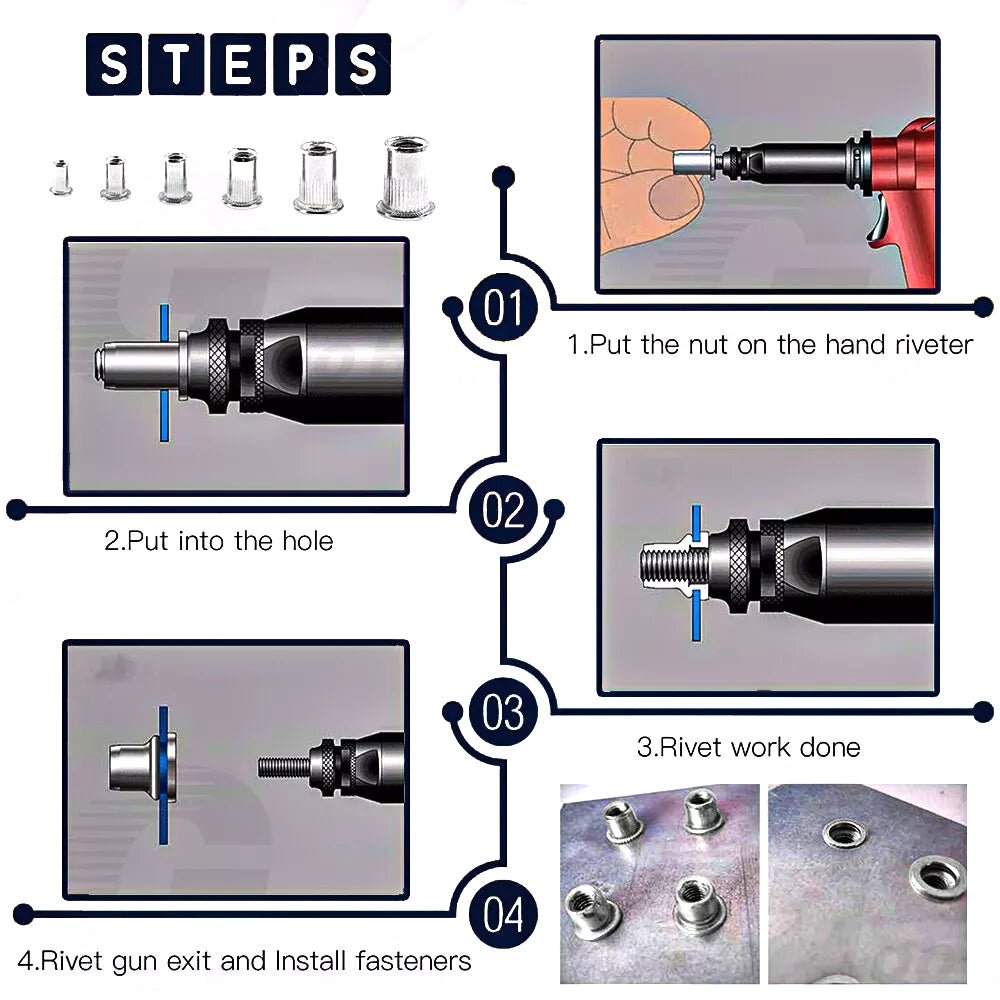 STEPS

01

1.Put the nut on the hand riveter

02

2.Put into the hole

03

3.Rivet work done

04

4.Rivet gun exit and Install fasteners