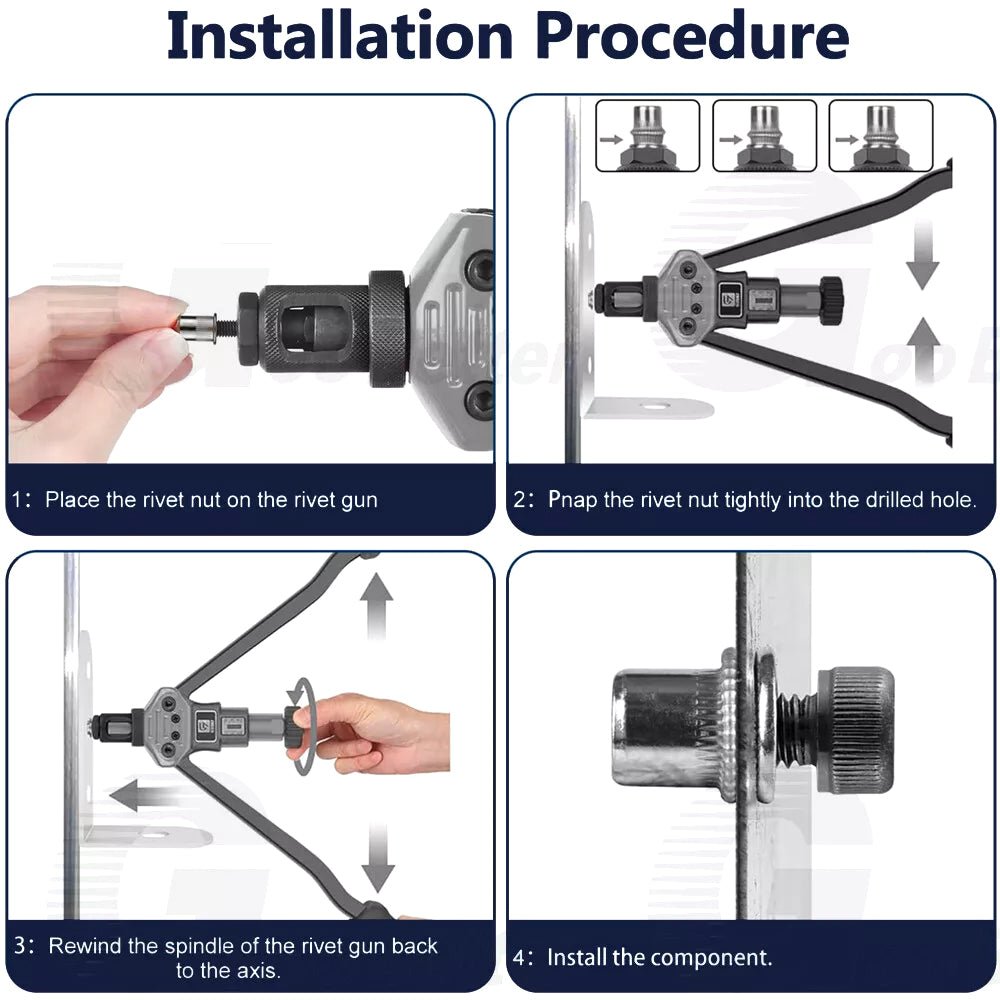 Installation Procedure

1: Place the rivet nut on the rivet gun

2: Pnap the rivet nut tightly into the drilled hole.

3: Rewind the spindle of the rivet gun back to the axis.

4: Install the component.