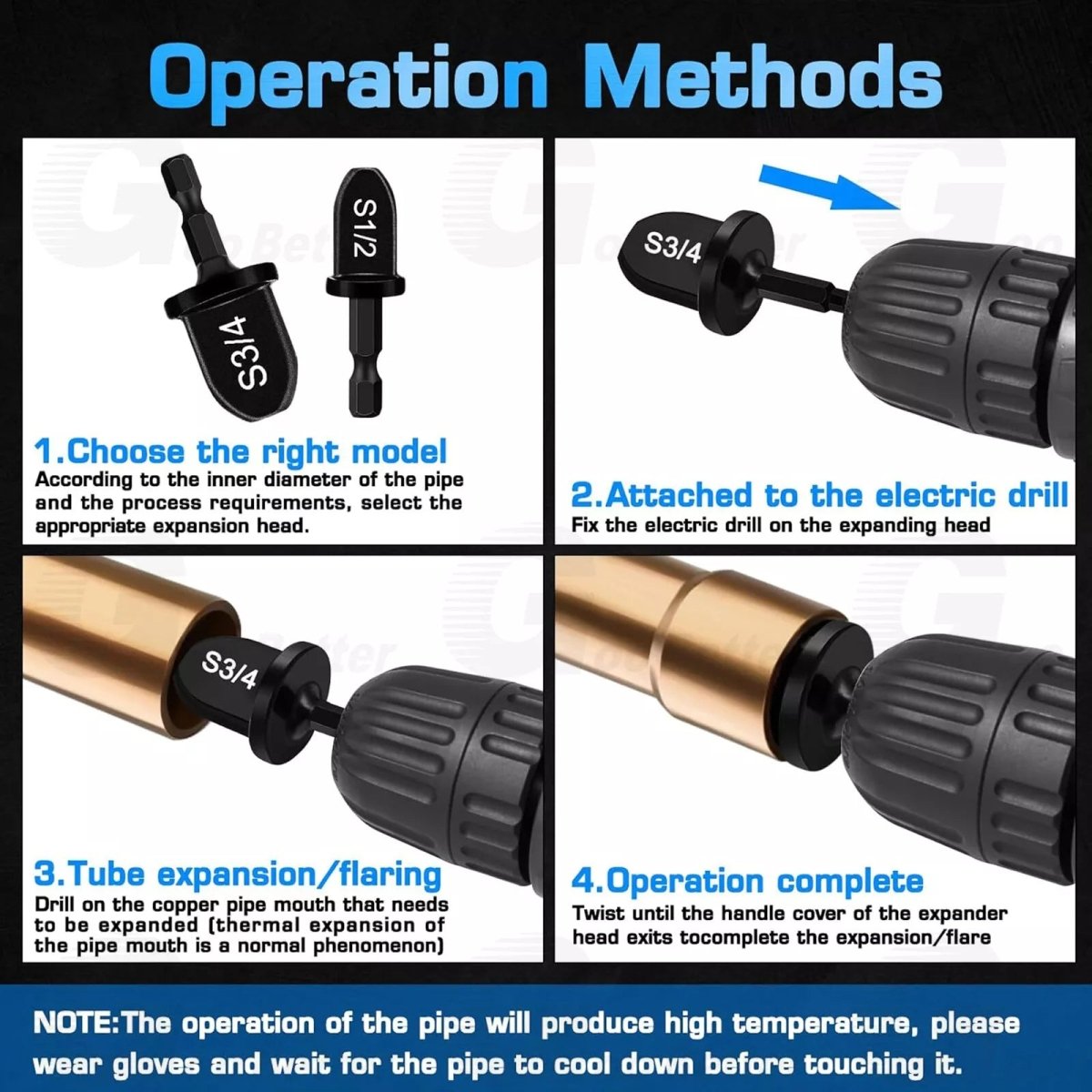 Operation Methods

S3/4

S1/2

1.Choose the right model
According to the inner diameter of the pipe and the process requirements, select the appropriate expansion head.

S3/4

2.Attached to the electric drill
Fix the electric drill on the expanding head

S3/4

3.Tube expansion/flaring
Drill on the copper pipe mouth that needs to be expanded (thermal expansion of the pipe mouth is a normal phenomenon)

4.Operation complete
Twist until the handle cover of the expander head exits tocomplete the expansion/flare

NOTE:The operation of the pipe will produce high temperature, please wear gloves and wait for the pipe to cool down before touching it.