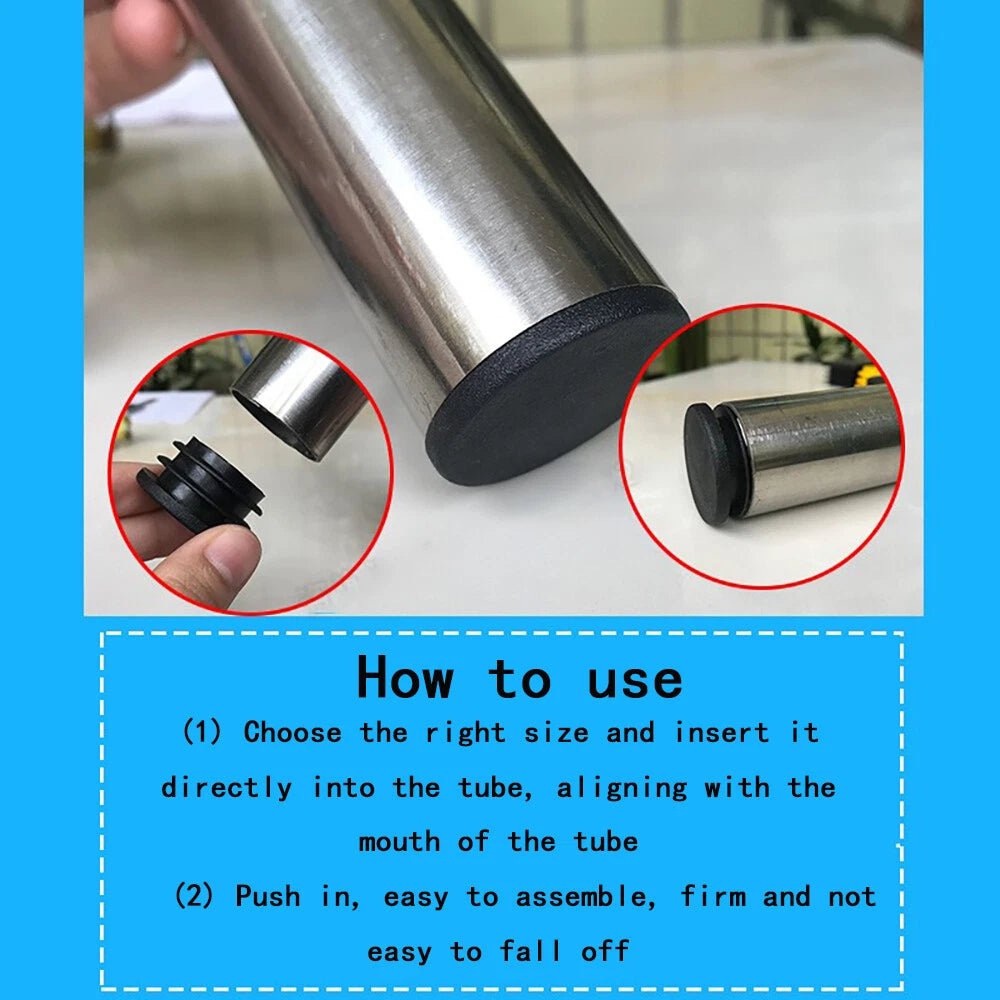 How to use

(1) Choose the right size and insert it directly into the tube, aligning with the mouth of the tube

(2) Push in, easy to assemble, firm and not easy to fall off