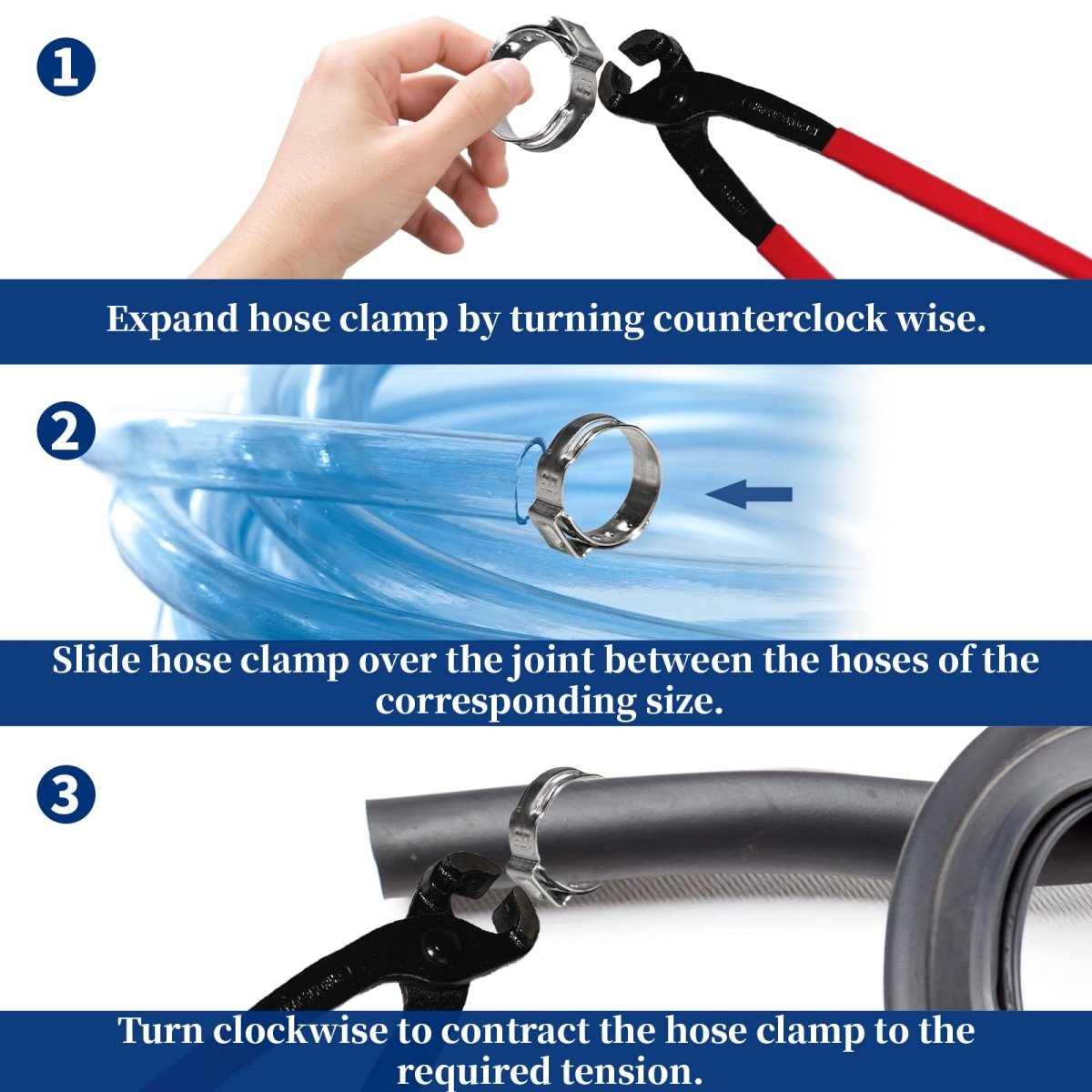 1

Expand hose clamp by turning counterclock wise.

2

Slide hose clamp over the joint between the hoses of the corresponding size.

3

Turn clockwise to contract the hose clamp to the required tension.