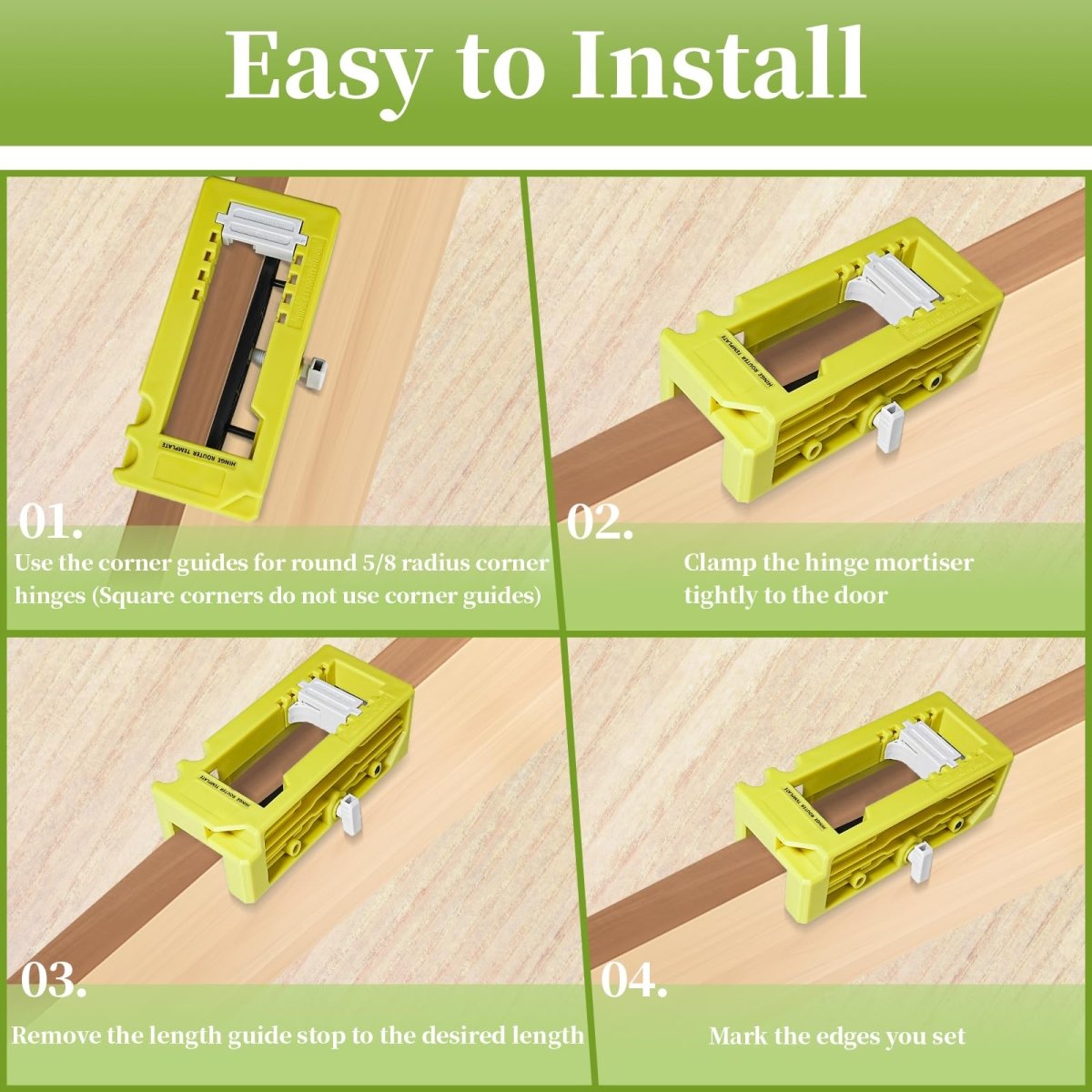 Easy to Install

HINGE ROUTER TEMPLATE

01.
Use the corner guides for round 5/8 radius corner hinges (Square corners do not use corner guides)

HINGE ROUTER TEMPLATE

02.
Clamp the hinge mortiser tightly to the door

HINGE ROUTER TEMPLATE

03.
Remove the length guide stop to the desired length

HINGE ROUTER TEMPLATE

04.
Mark the edges you set