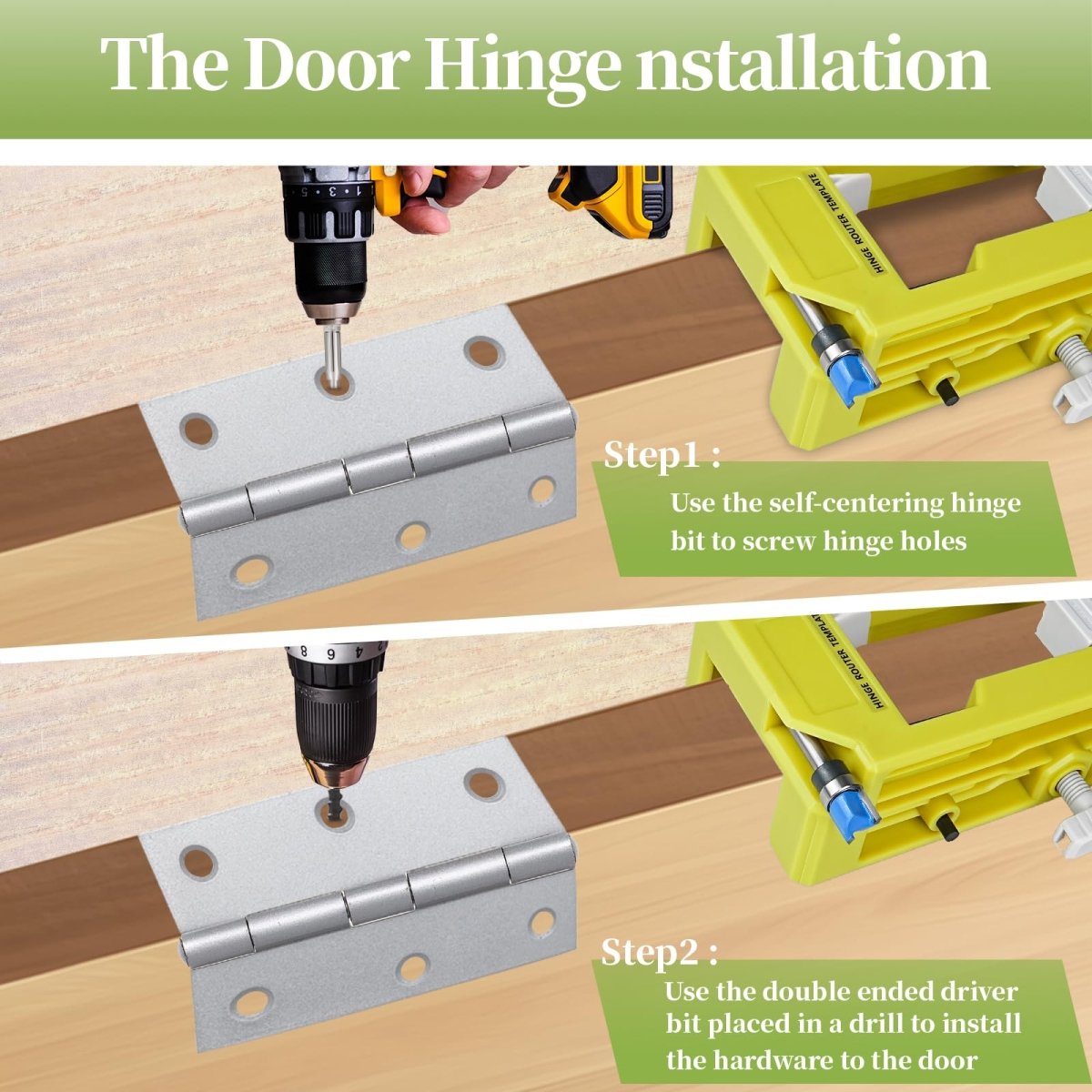 The Door Hinge nstallation

HINGE ROUTER TEMPLATE

Step1 :

Use the self-centering hinge bit to screw hinge holes

HINGE ROUTER TEMPLATE

Step2 :

Use the double ended driver bit placed in a drill to install the hardware to the door