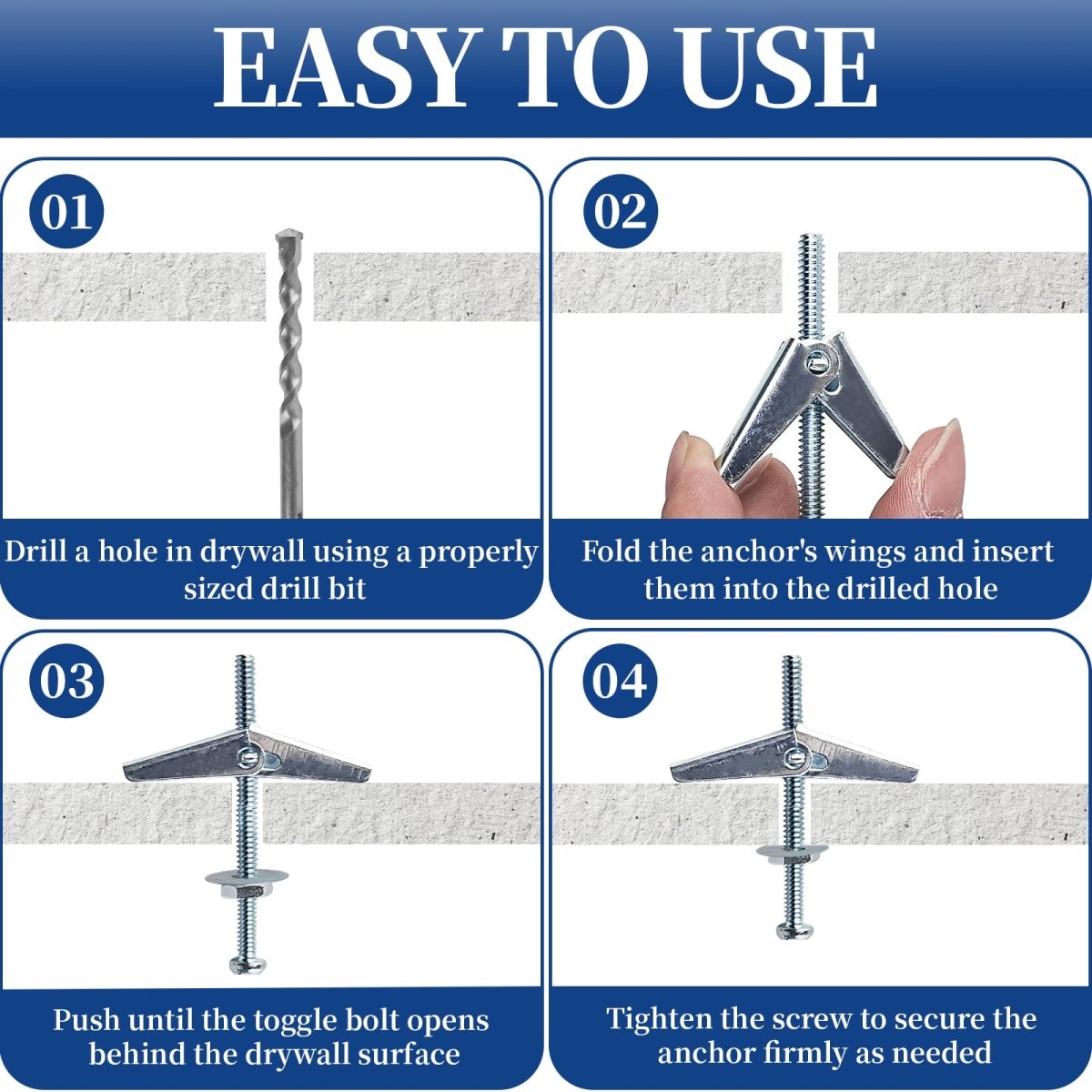 EASY TO USE

01

Drill a hole in drywall using a properly sized drill bit

02

Fold the anchor's wings and insert them into the drilled hole

03

Push until the toggle bolt opens behind the drywall surface

04

Tighten the screw to secure the anchor firmly as needed