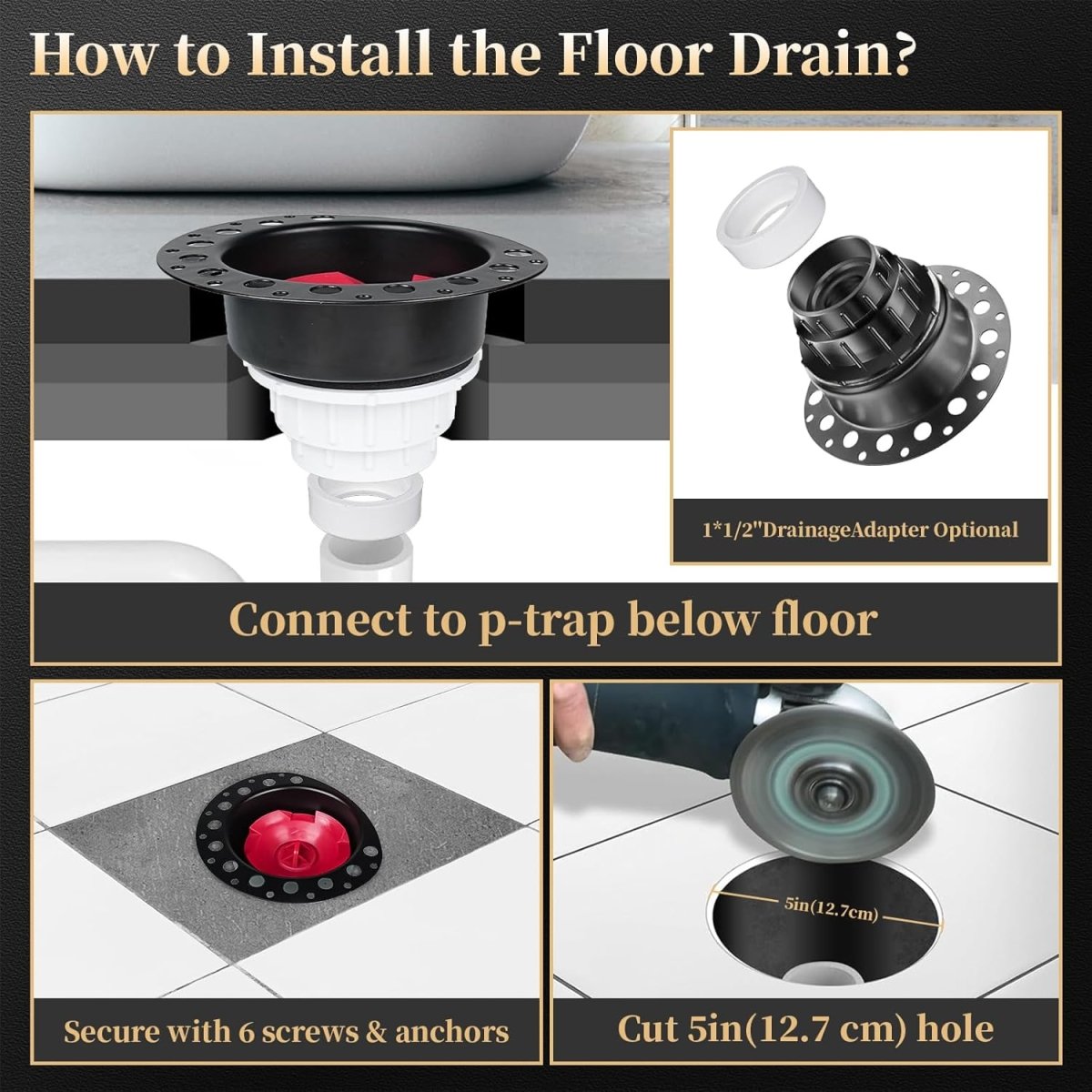 How to Install the Floor Drain?

1*1/2"DrainageAdapter Optional

Connect to p-trap below floor

Secure with 6 screws & anchors

5in(12.7cm)

Cut 5in(12.7 cm) hole