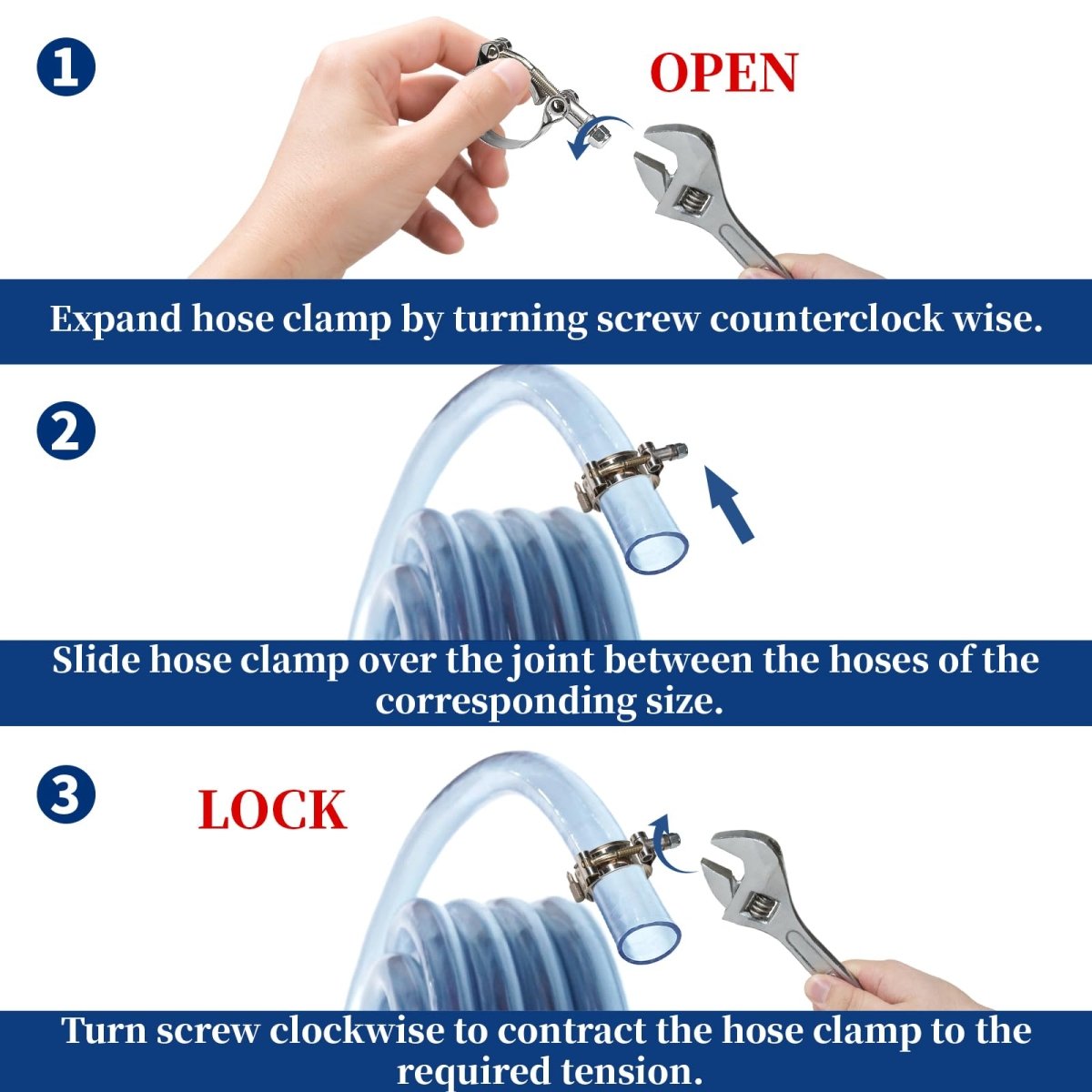 1

OPEN

Expand hose clamp by turning screw counterclock wise.

2

Slide hose clamp over the joint between the hoses of the corresponding size.

3

LOCK

Turn screw clockwise to contract the hose clamp to the required tension.