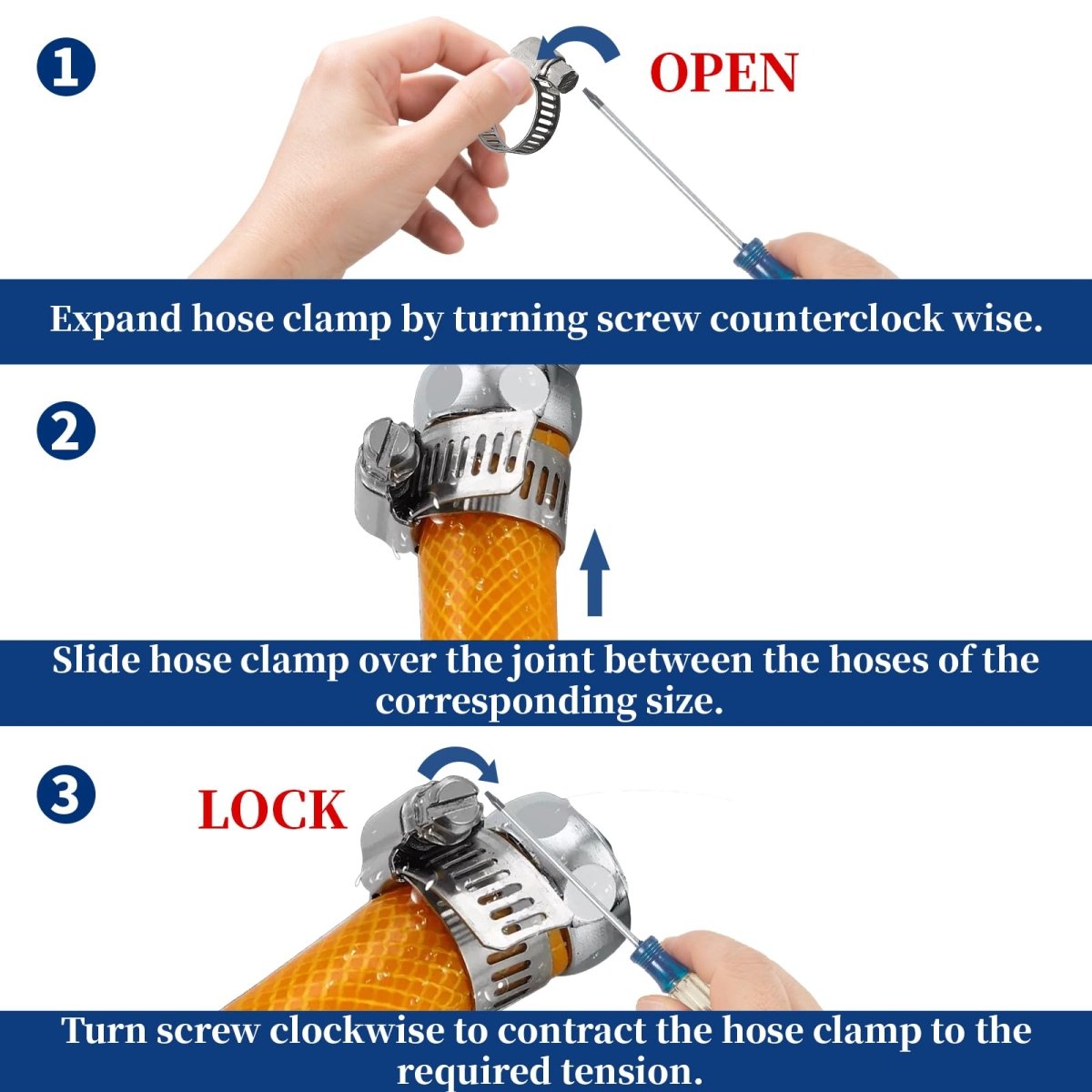 1 OPEN

Expand hose clamp by turning screw counterclock wise.

2

Slide hose clamp over the joint between the hoses of the corresponding size.

3 LOCK

Turn screw clockwise to contract the hose clamp to the required tension.