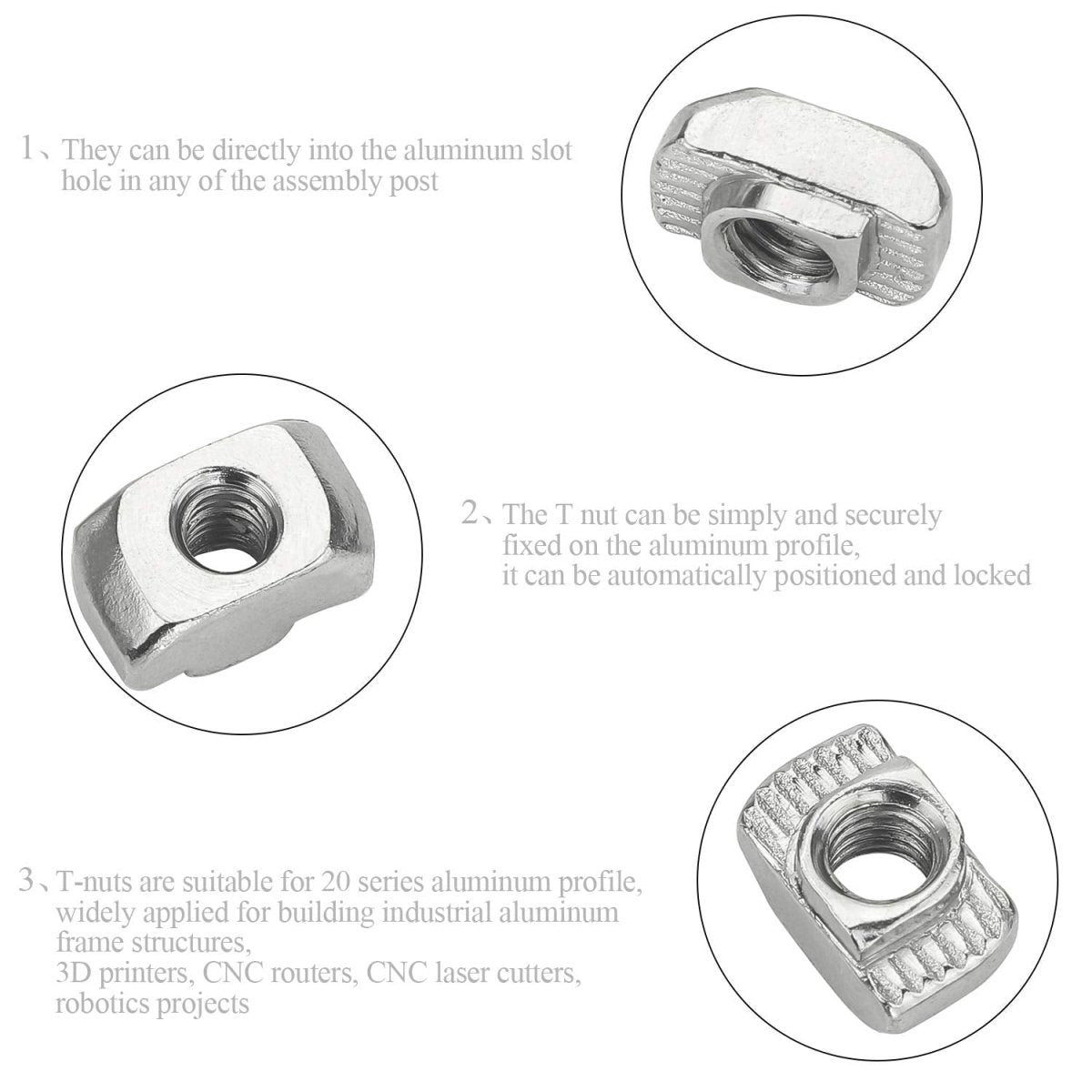 1、They can be directly into the aluminum slot hole in any of the assembly post

2、The T nut can be simply and securely fixed on the aluminum profile,
it can be automatically positioned and locked

3、T-nuts are suitable for 20 series aluminum profile, widely applied for building industrial aluminum frame structures,
3D printers, CNC routers, CNC laser cutters, robotics projects