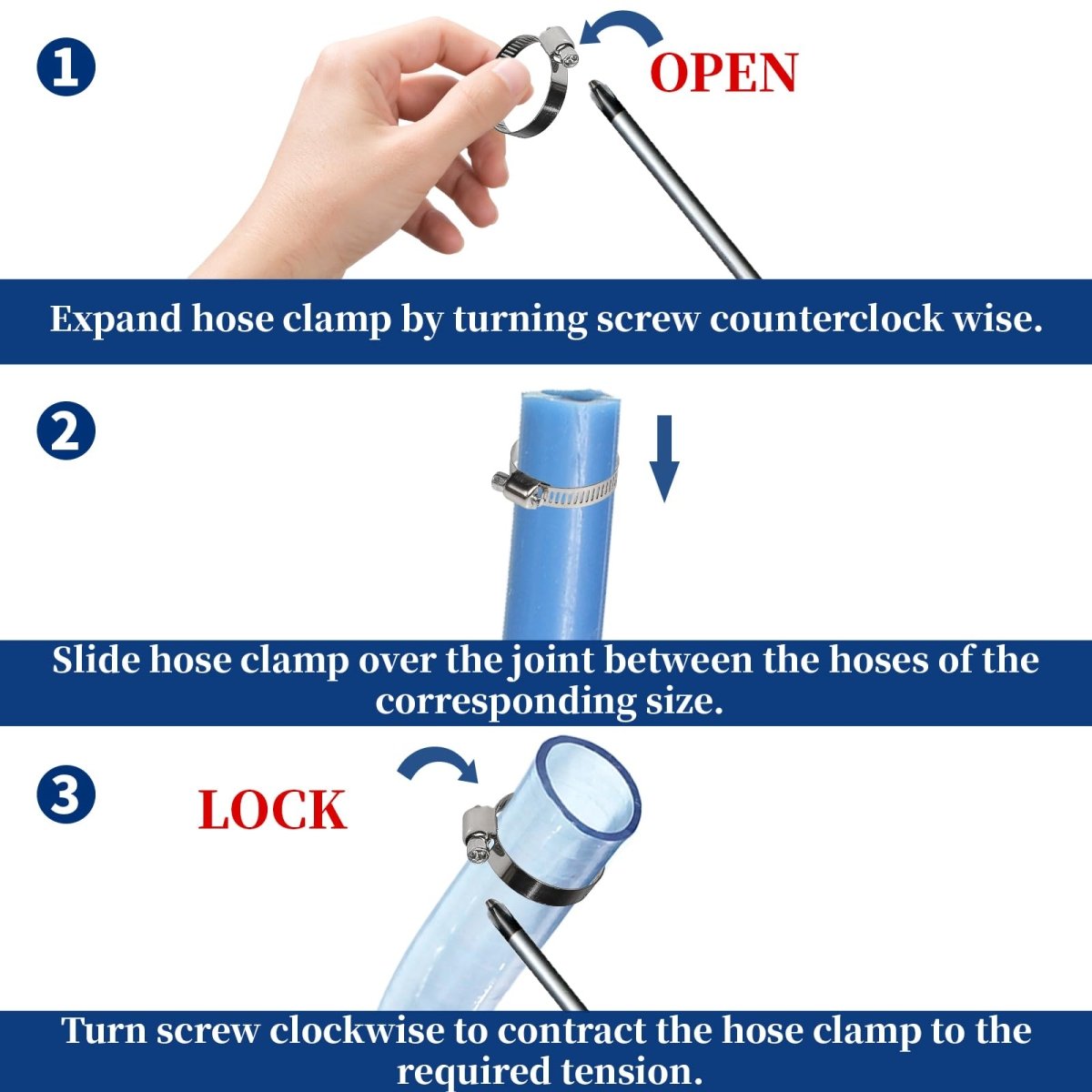 1

OPEN

Expand hose clamp by turning screw counterclock wise.

2

Slide hose clamp over the joint between the hoses of the corresponding size.

3

LOCK

Turn screw clockwise to contract the hose clamp to the required tension.