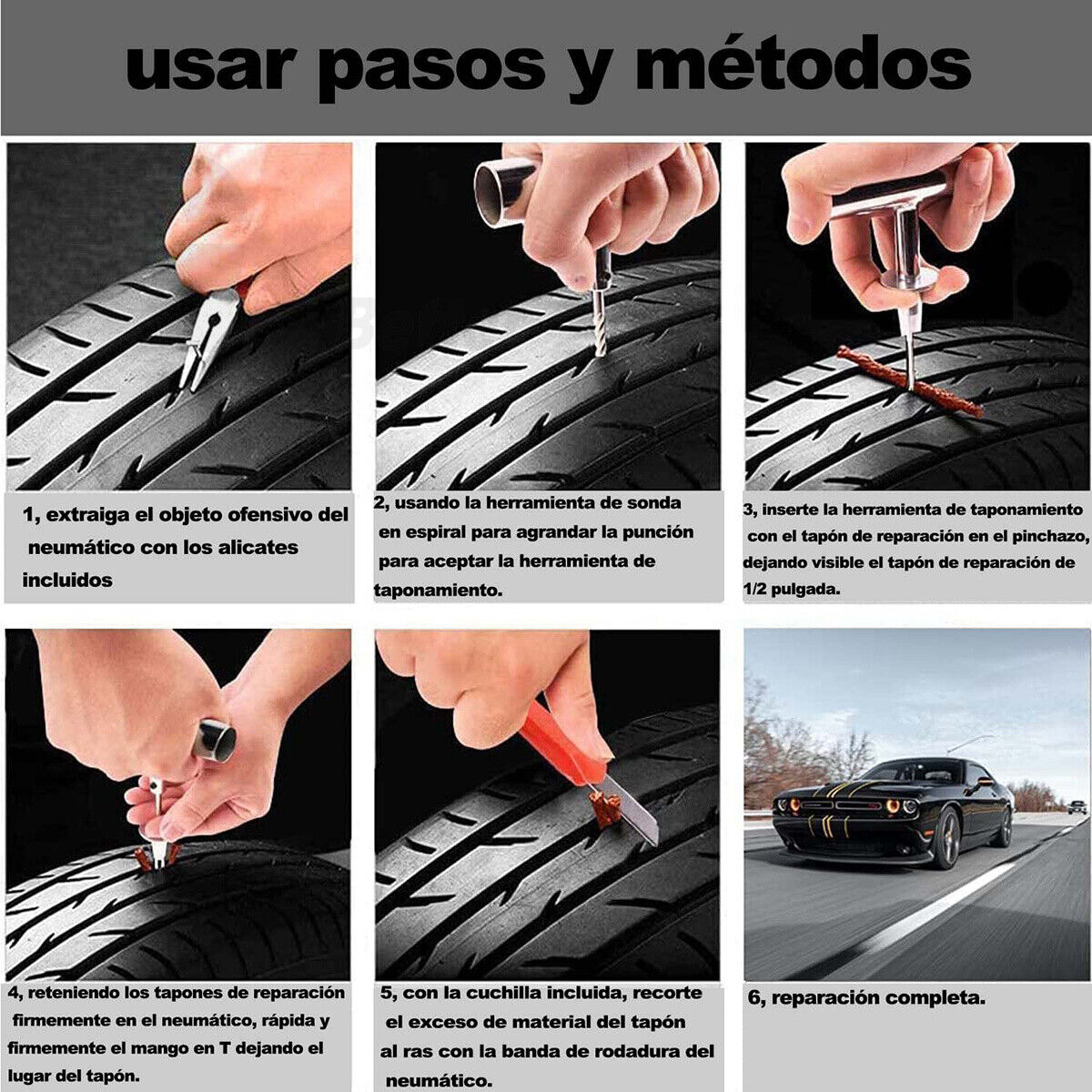 usar pasos y métodos

1, extraiga el objeto ofensivo del neumático con los alicates incluidos

2, usando la herramienta de sonda en espiral para agrandar la punción para aceptar la herramienta de taponamiento.

3, inserte la herramienta de taponamiento con el tapón de reparación en el pinchazo, dejando visible el tapón de reparación de 1/2 pulgada.

4, reteniendo los tapones de reparación firmemente en el neumático, rápida y firmemente el mango en T dejando el lugar del tapón.

5, con la cuchilla incluida, recorte el exceso de material del tapón al ras con la banda de rodadura del neumático.

6, reparación completa.