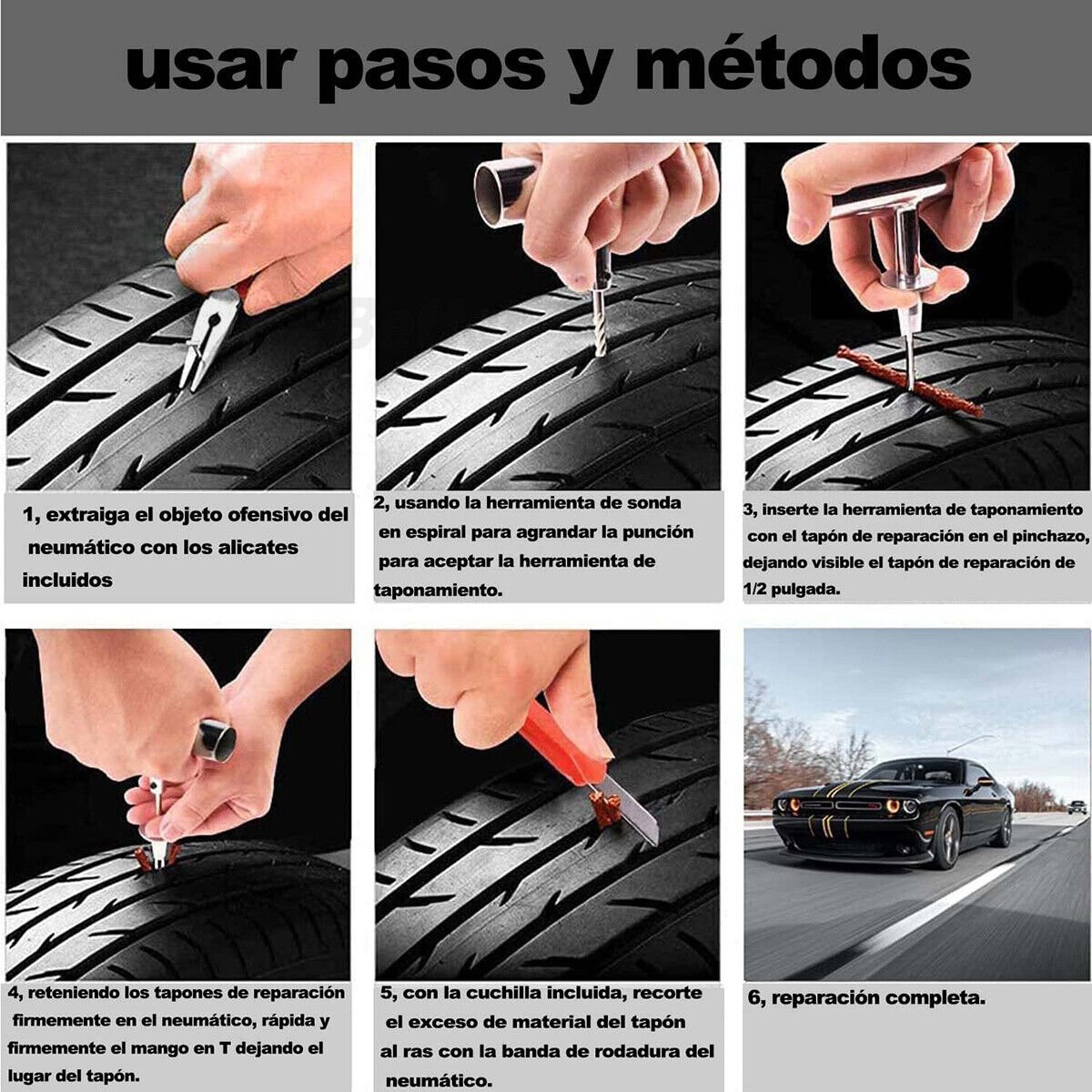 usar pasos y métodos

1, extraiga el objeto ofensivo del neumático con los alicates incluidos

2, usando la herramienta de sonda en espiral para agrandar la punción para aceptar la herramienta de taponamiento.

3, inserte la herramienta de taponamiento con el tapón de reparación en el pinchazo, dejando visible el tapón de reparación de 1/2 pulgada.

4, reteniendo los tapones de reparación firmemente en el neumático, rápida y firmemente el mango en T dejando el lugar del tapón.

5, con la cuchilla incluida, recorte el exceso de material del tapón al ras con la banda de rodadura del neumático.

6, reparación completa.