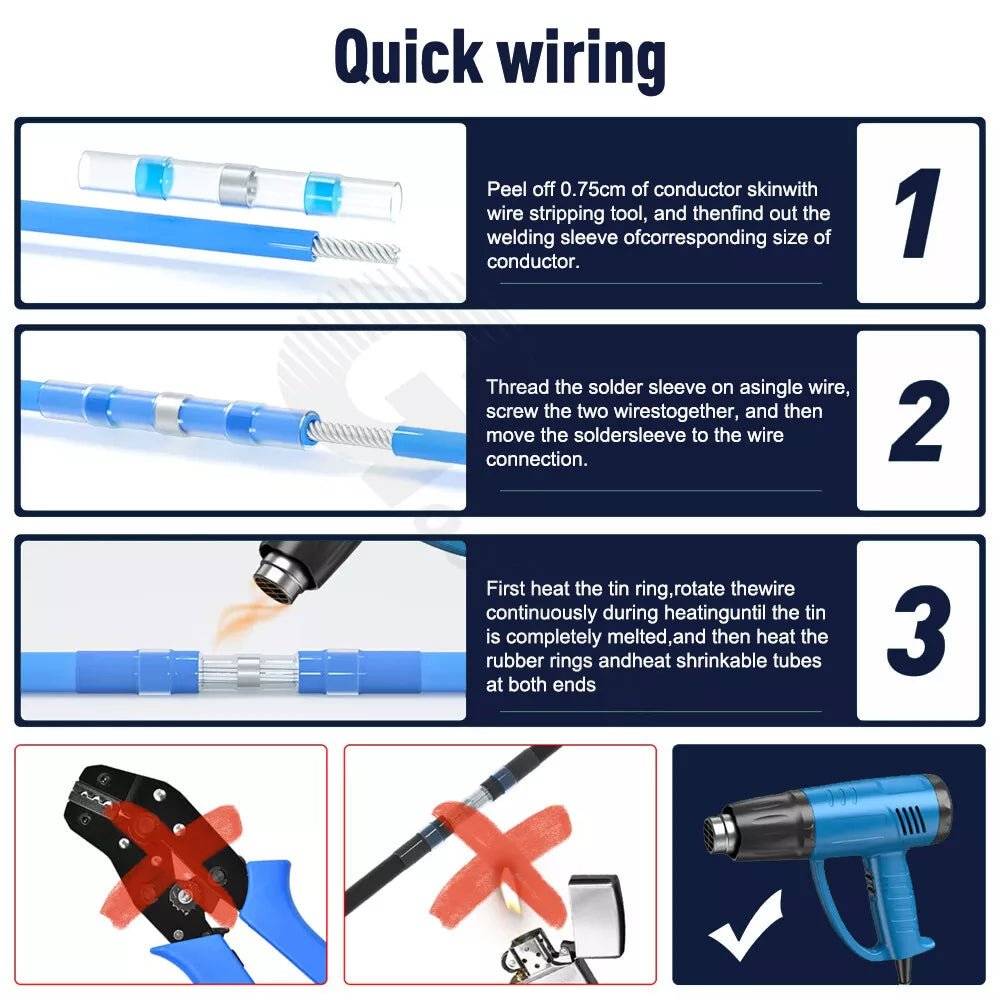 Quick wiring

Peel off 0.75cm of conductor skinwith wire stripping tool, and thenfind out the welding sleeve ofcorresponding size of conductor.

1

Thread the solder sleeve on asingle wire, screw the two wirestogether, and then move the soldersleeve to the wire connection.

2

First heat the tin ring,rotate thewire continuously during heatinguntil the tin is completely melted,and then heat the rubber rings andheat shrinkable tubes at both ends

3