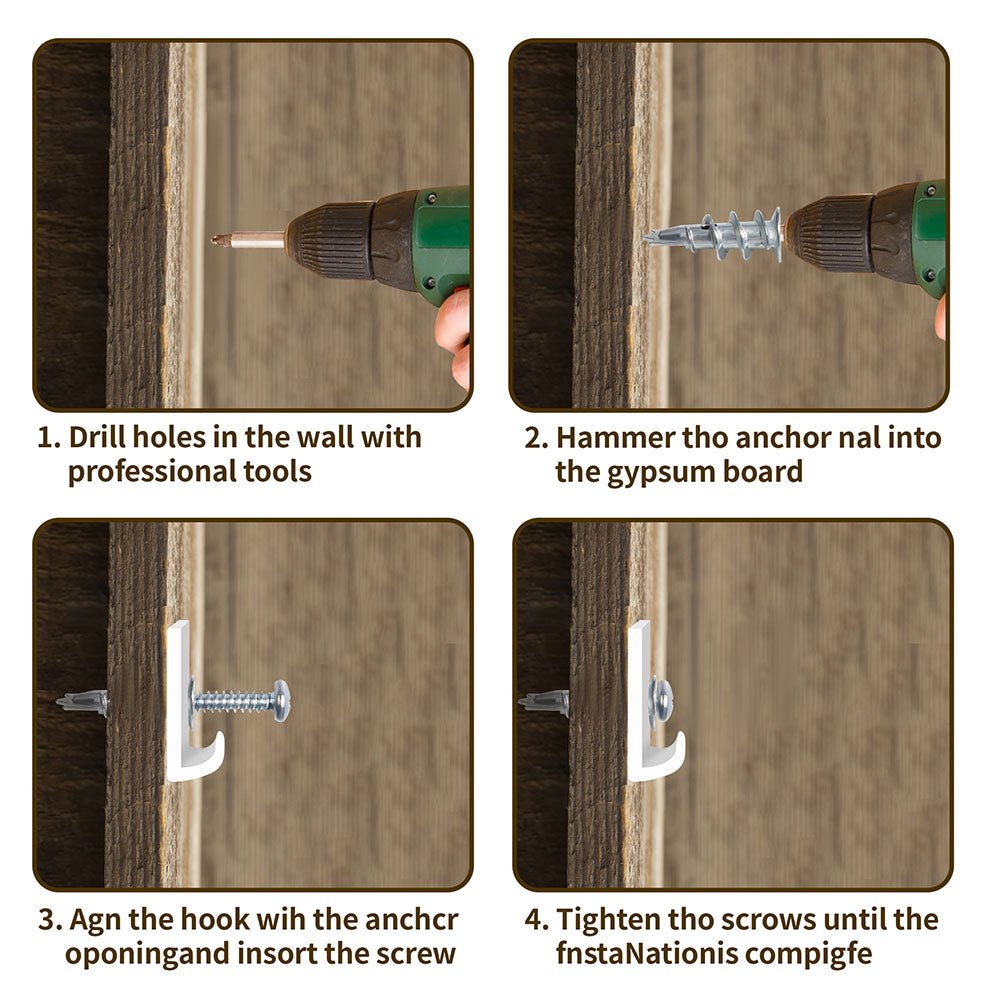 1. Drill holes in the wall with professional tools

2. Hammer tho anchor nal into the gypsum board

3. Agn the hook wih the anchcr oponingand insort the screw

4. Tighten tho scrows until the fnstaNationis compigfe