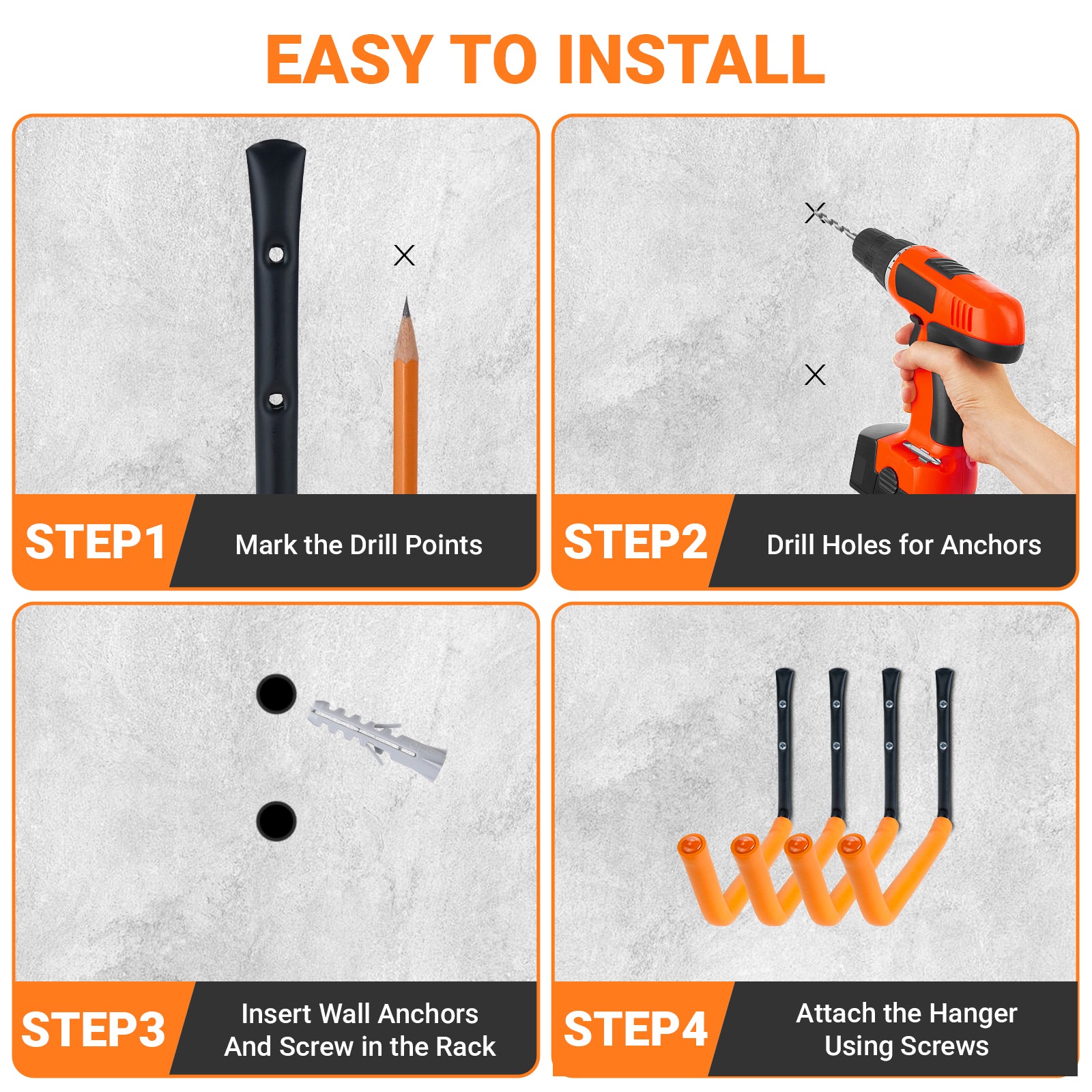 EASY TO INSTALL

STEP1 Mark the Drill Points

STEP2 Drill Holes for Anchors

STEP3 Insert Wall Anchors And Screw in the Rack

STEP4 Attach the Hanger Using Screws