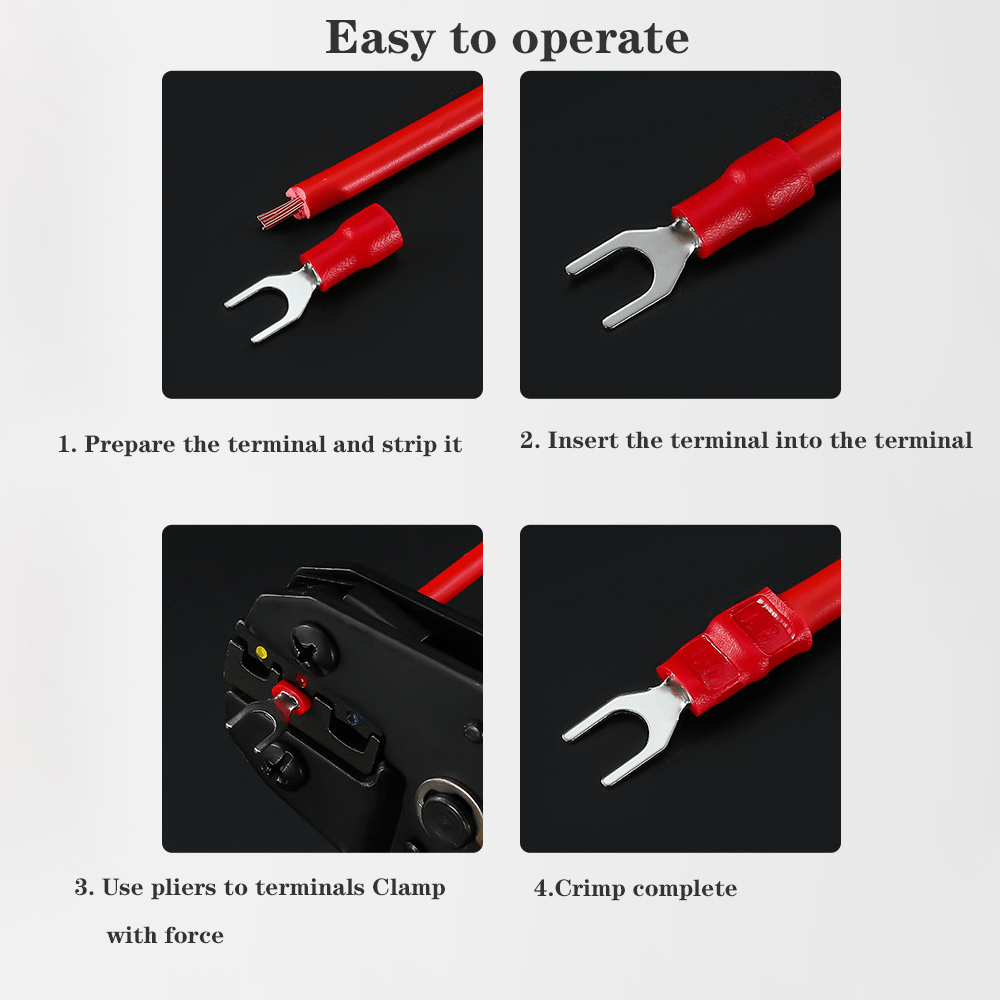 Easy to operate

1. Prepare the terminal and strip it

2. Insert the terminal into the terminal

3. Use pliers to terminals Clamp with force

4.Crimp complete