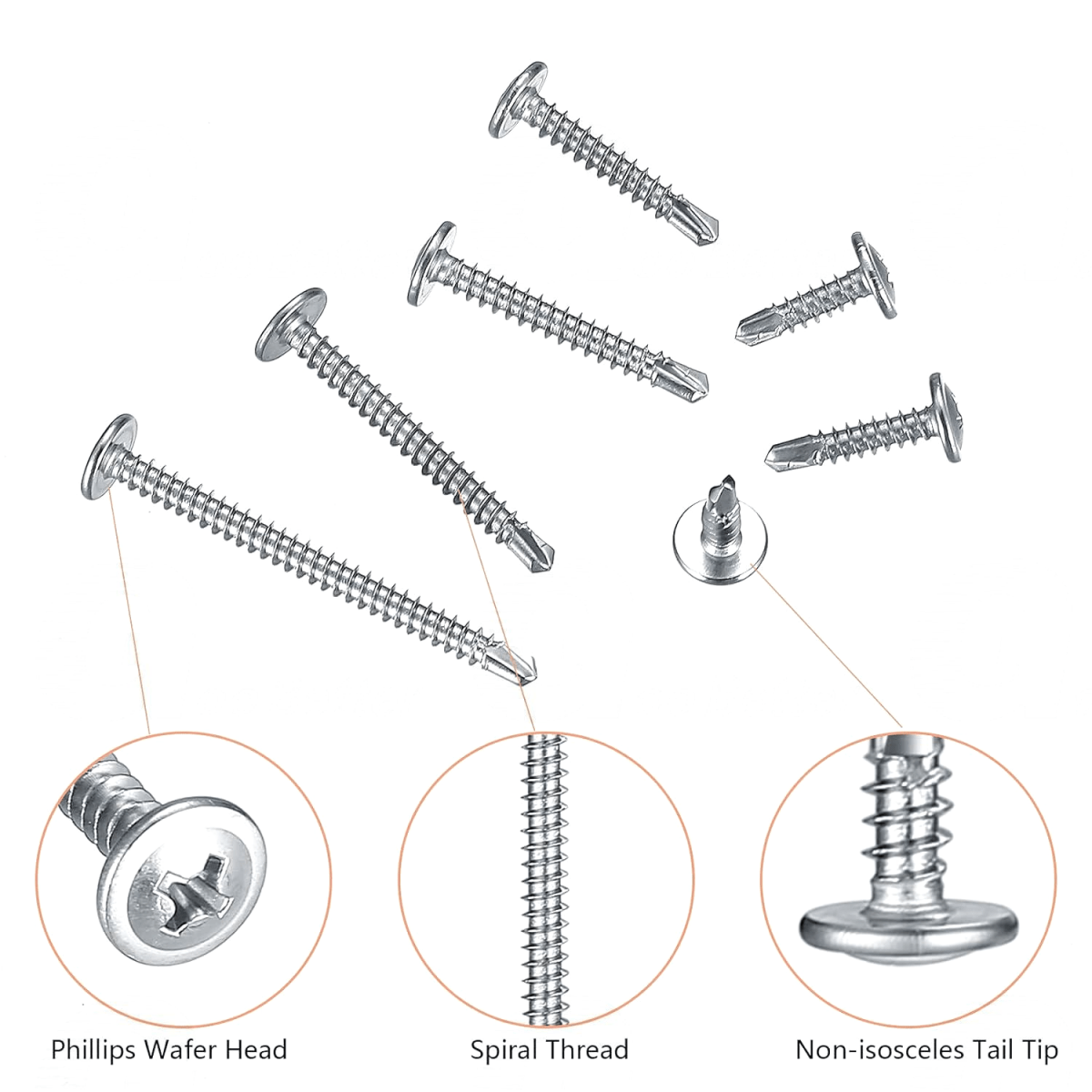 Phillips Wafer Head

Spiral Thread

Non-isosceles Tail Tip