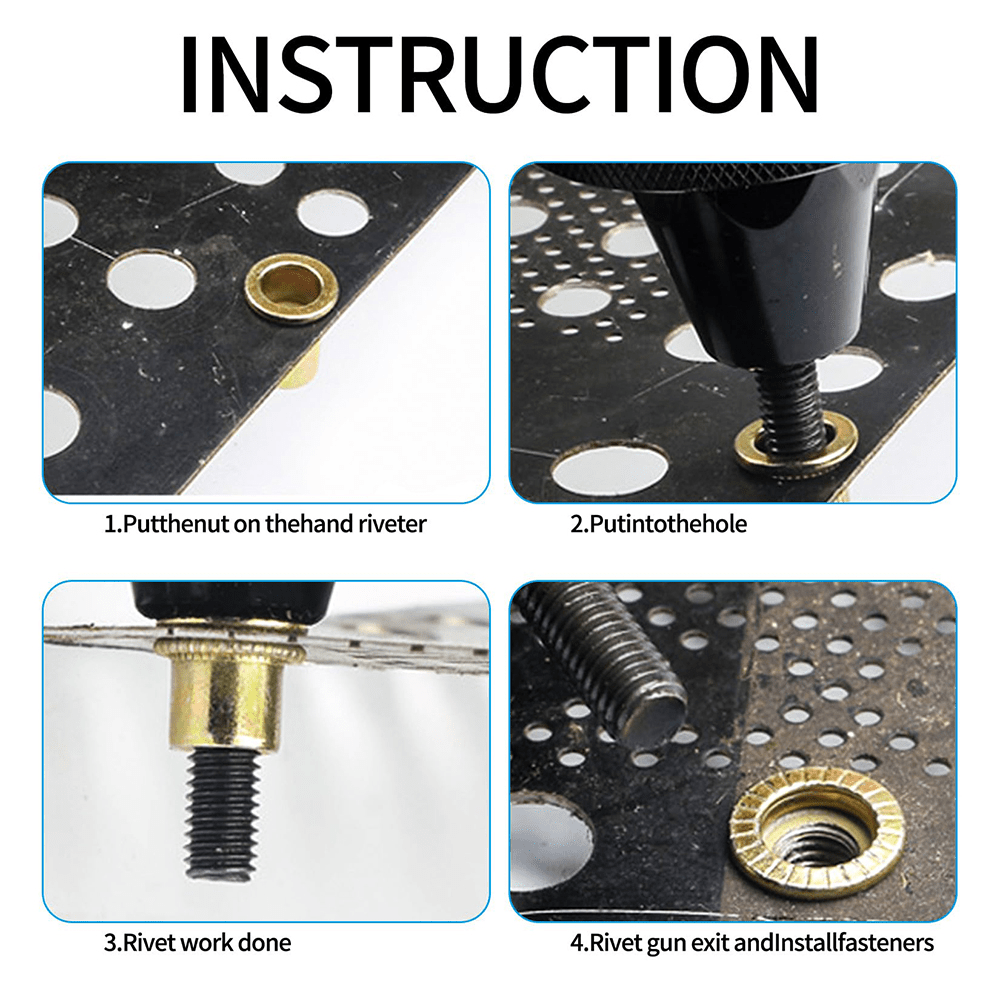 INSTRUCTION

1.Putthenut on thehand riveter

2.Putintothehole

3.Rivet work done

4.Rivet gun exit andInstallfasteners