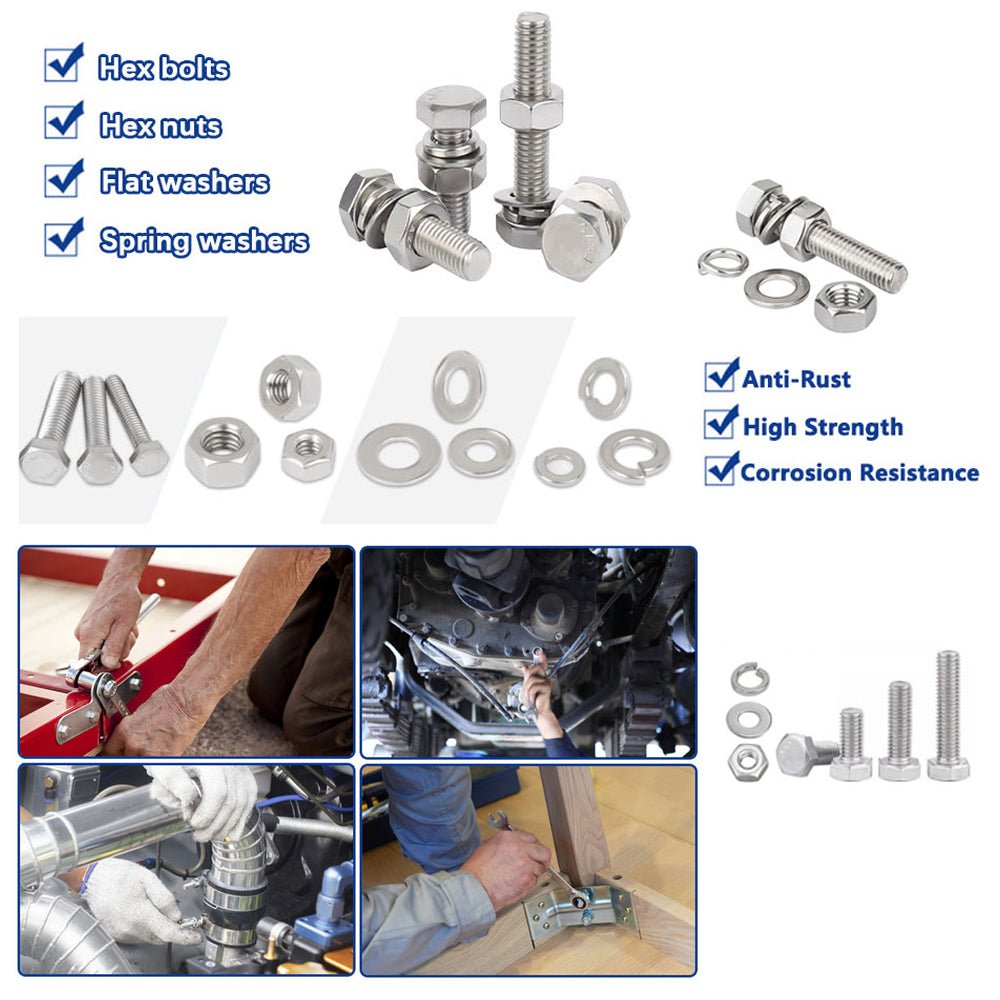 Hex bolts
Hex nuts
Flat washers
Spring washers

Anti-Rust
High Strength
Corrosion Resistance