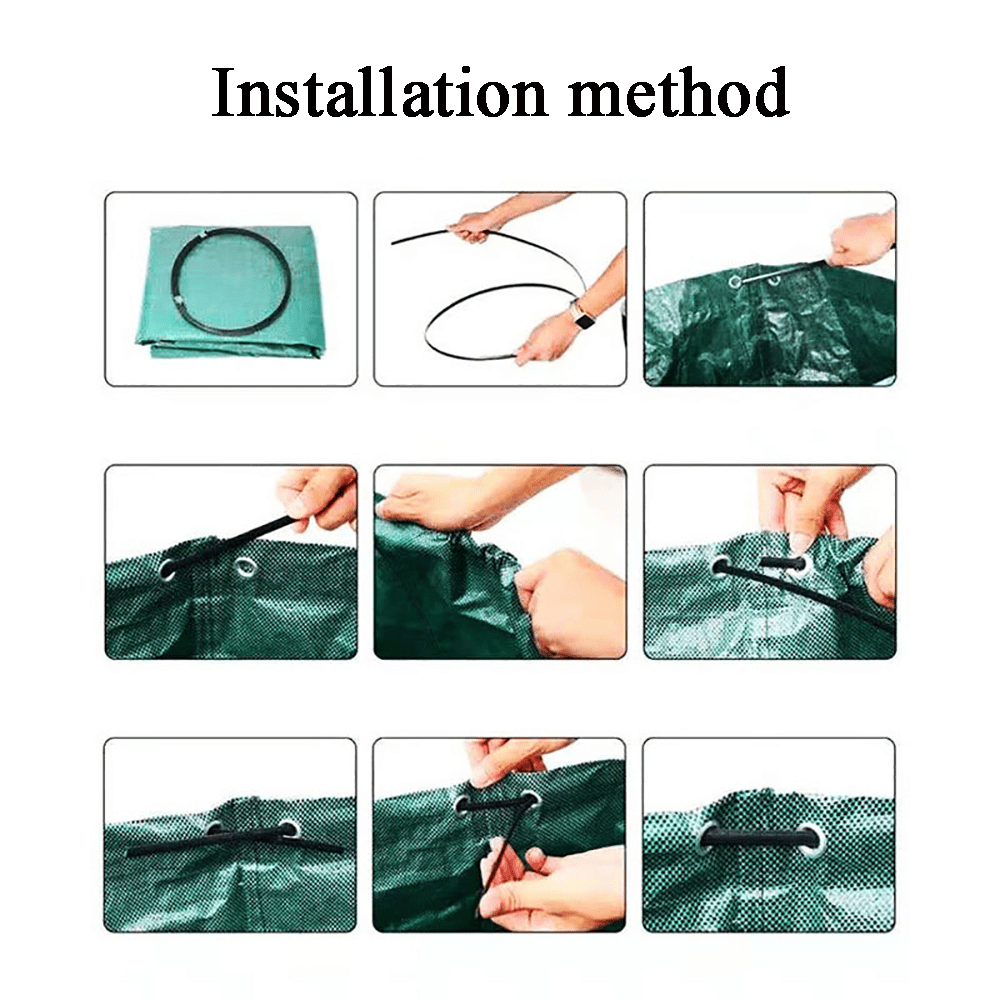 Installation method