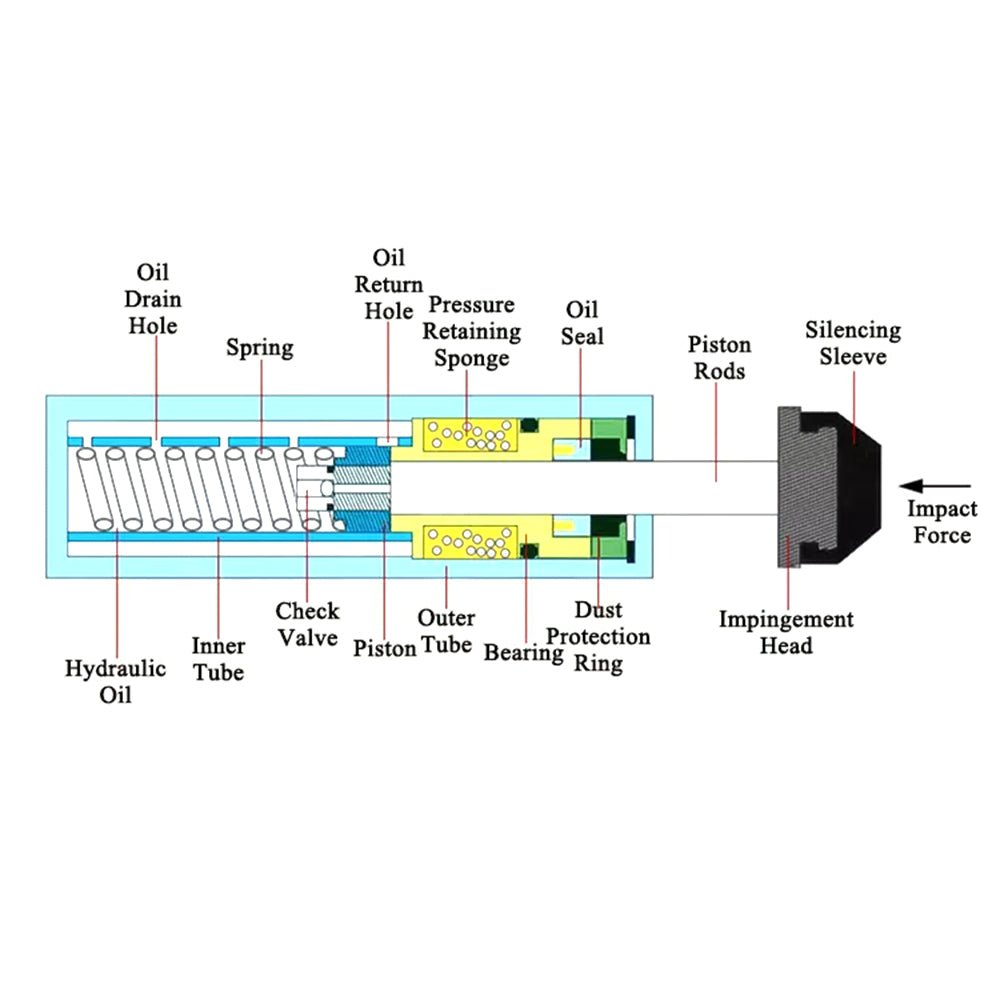 Oil Drain Hole

Spring

Oil Return Hole

Pressure Retaining Sponge

Oil Seal

Piston Rods

Silencing Sleeve

Impact Force

Hydraulic Oil

Inner Tube

Check Valve

Piston

Outer Tube

Bearing

Dust Protection Ring

Impingement Head