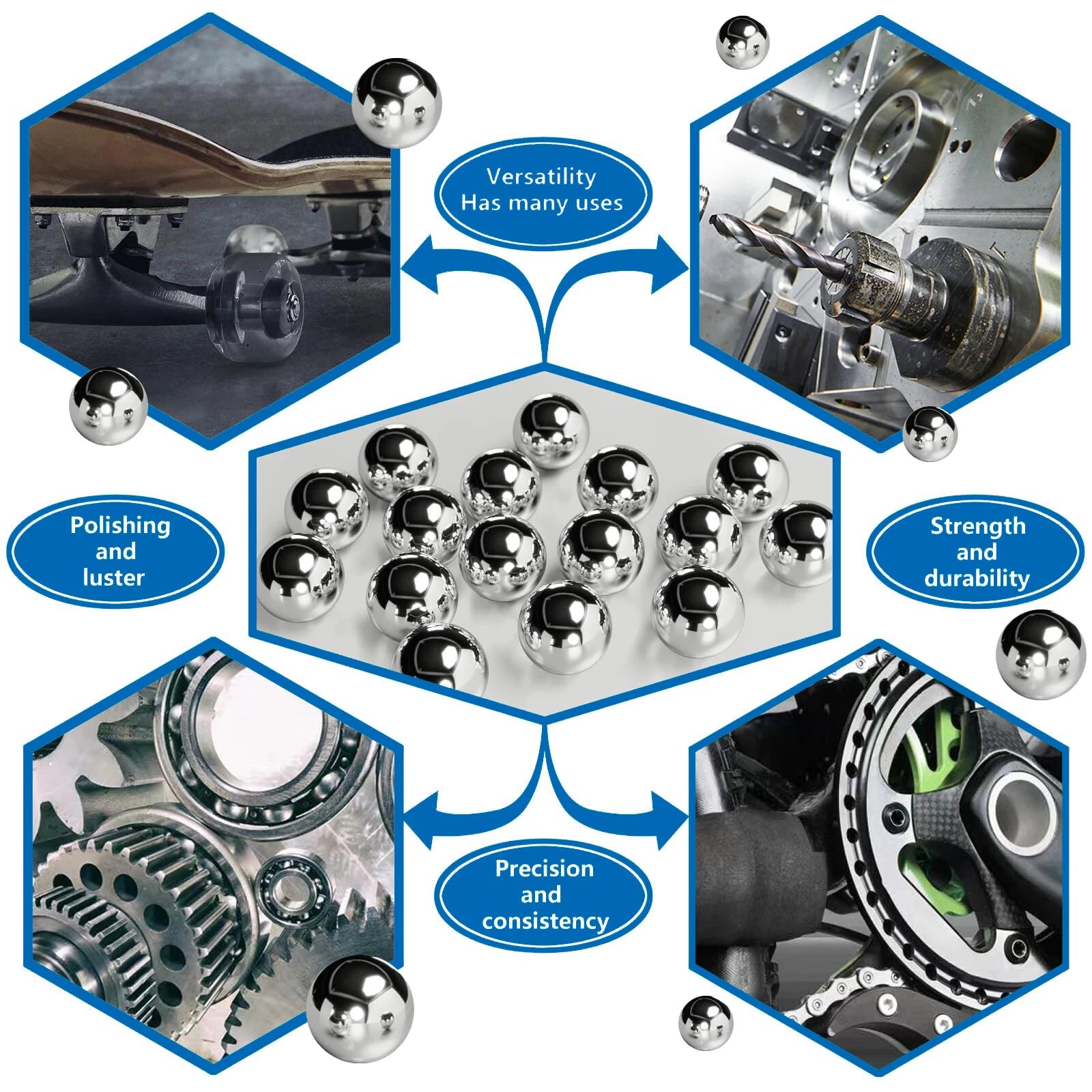 Versatility
Has many uses

Polishing and luster

Strength and durability

Precision and consistency