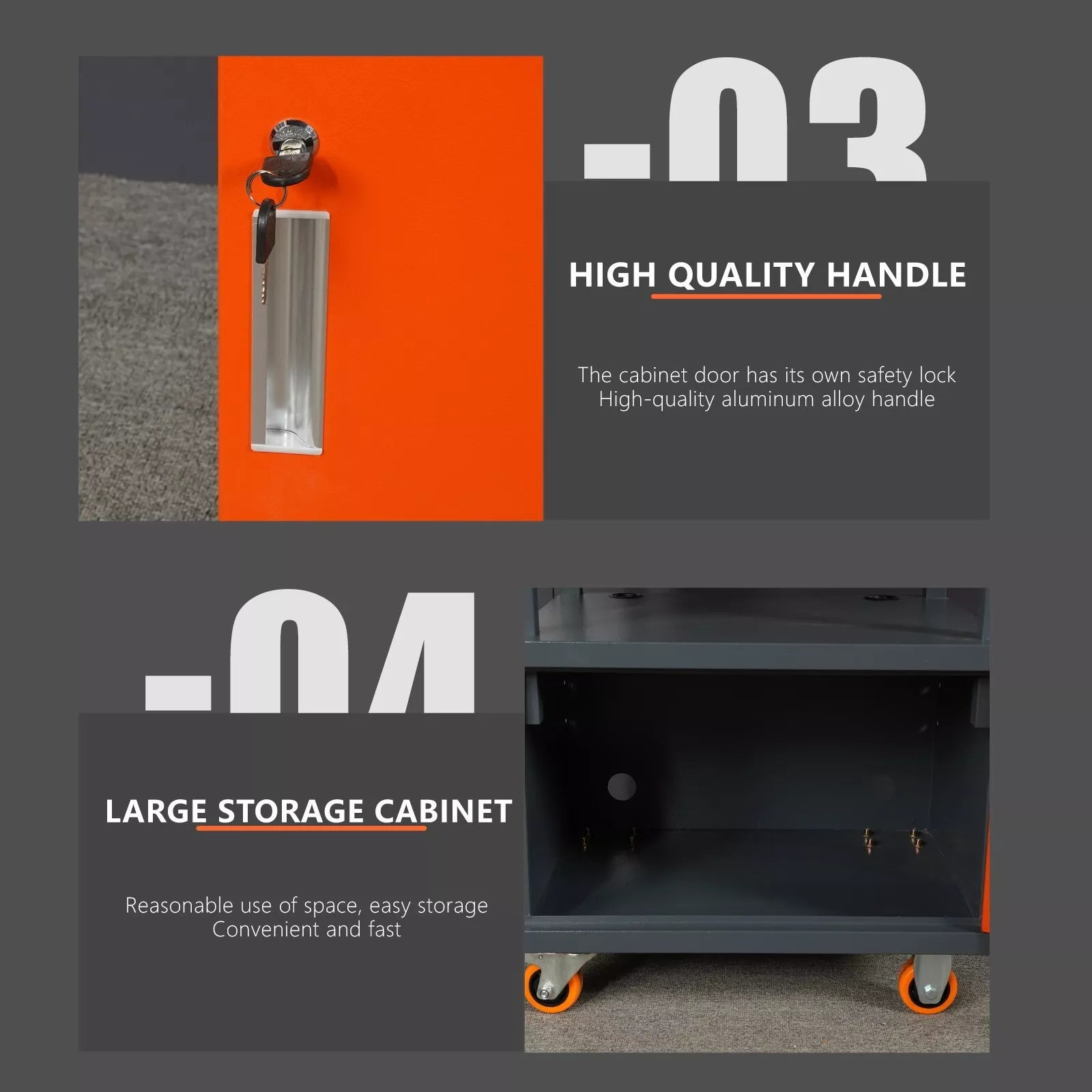 -03

HIGH QUALITY HANDLE

The cabinet door has its own safety lock
High-quality aluminum alloy handle

-04

LARGE STORAGE CABINET

Reasonable use of space, easy storage
Convenient and fast