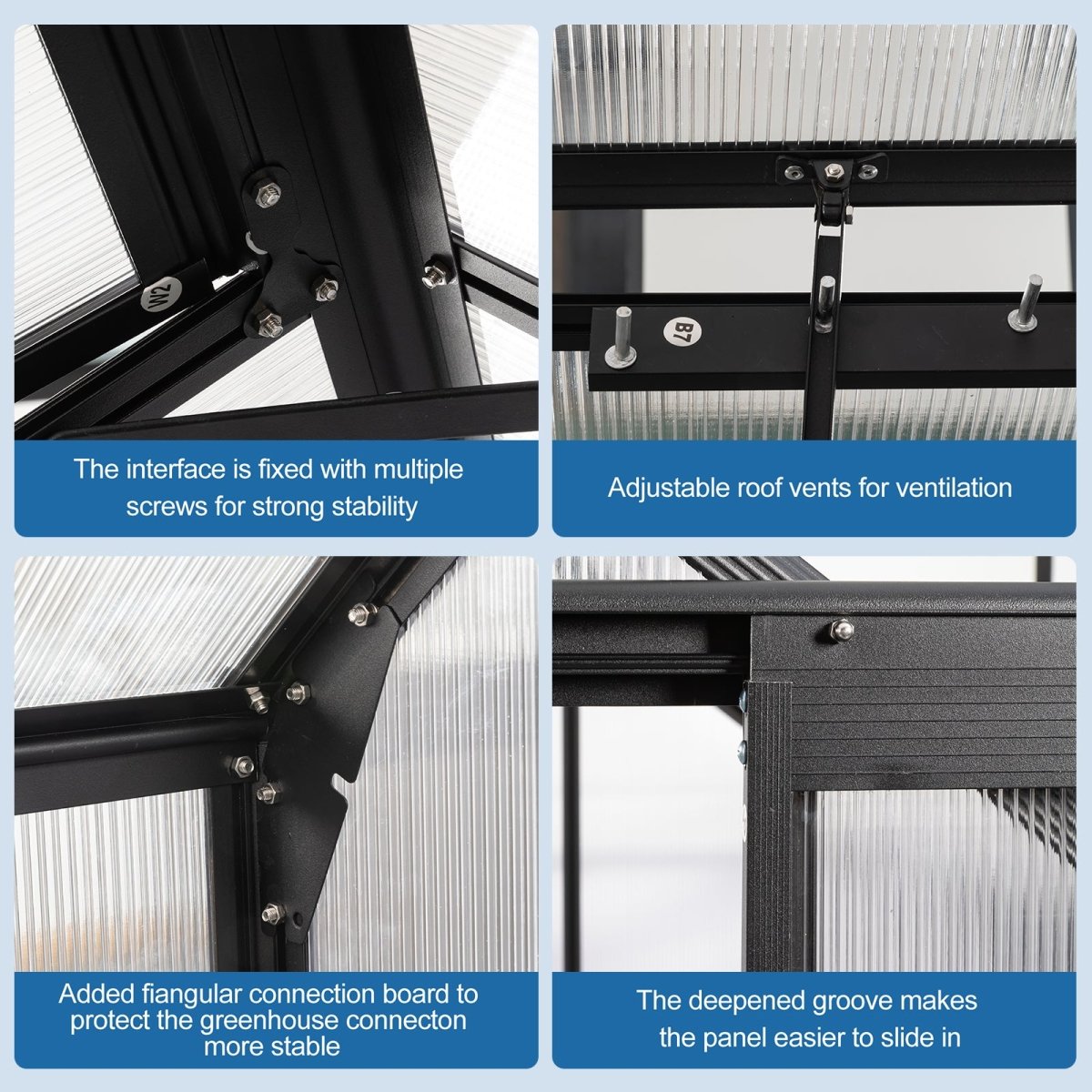 W2

The interface is fixed with multiple screws for strong stability

B7

Adjustable roof vents for ventilation

Added fiangular connection board to protect the greenhouse connecton more stable

The deepened groove makes the panel easier to slide in