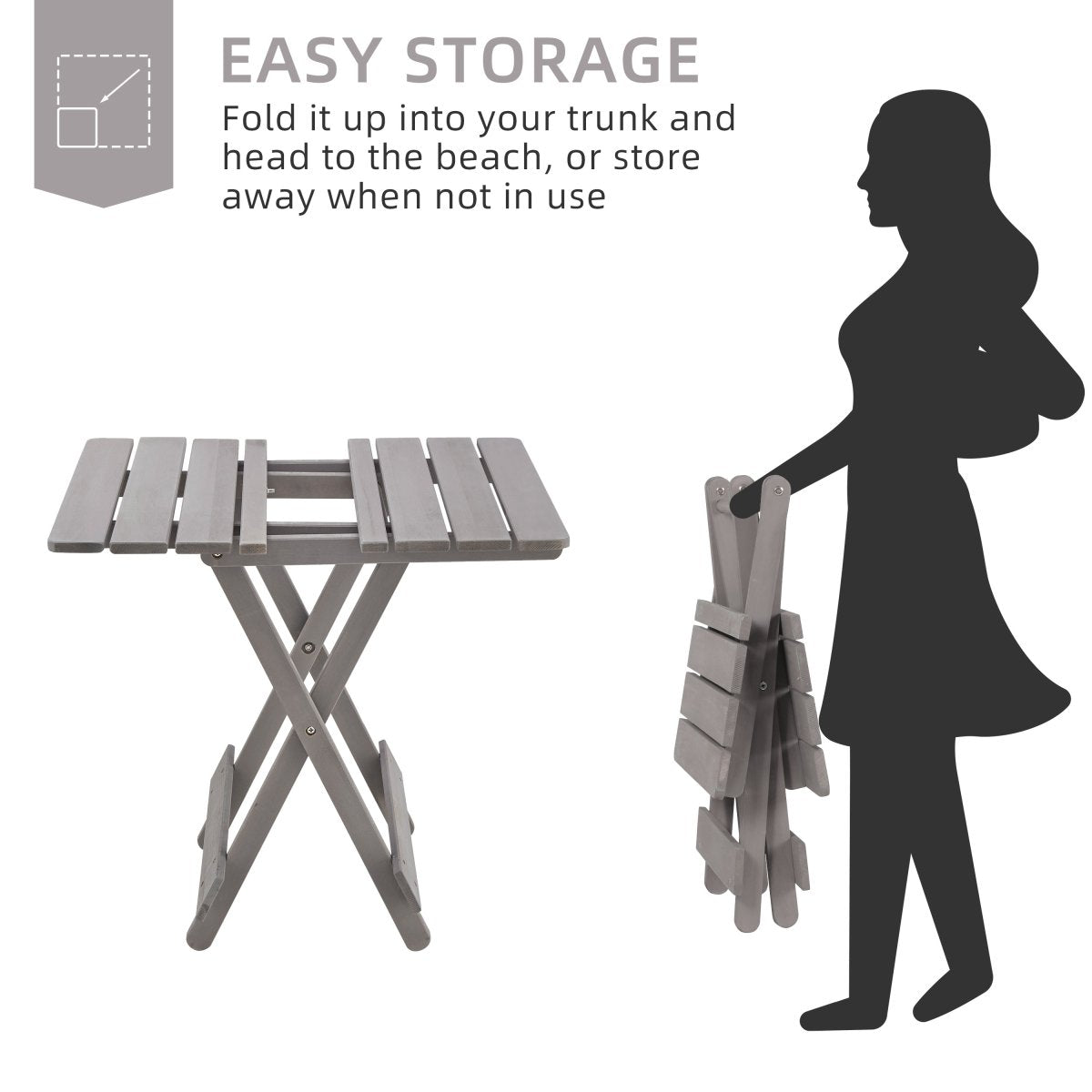 EASY STORAGE

Fold it up into your trunk and head to the beach, or store away when not in use